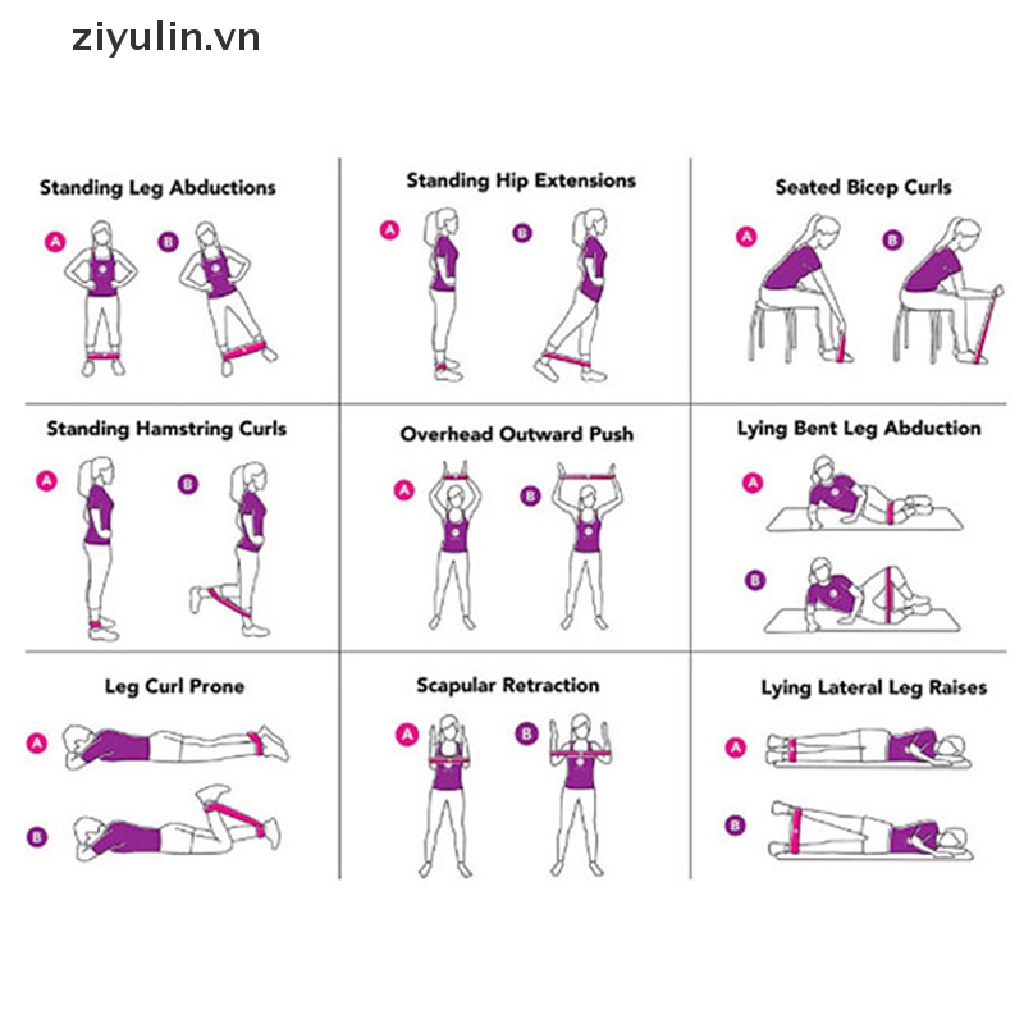 ziyulin.vn

Standing Leg Abductions

A B

Standing Hip Extensions

A B

Seated Bicep Curls

A B

Standing Hamstring Curls

A B

Overhead Outward Push

A B

Lying Bent Leg Abduction

A

B

Leg Curl Prone

A

B

Scapular Retraction

A B

Lying Lateral Leg Raises

A

B