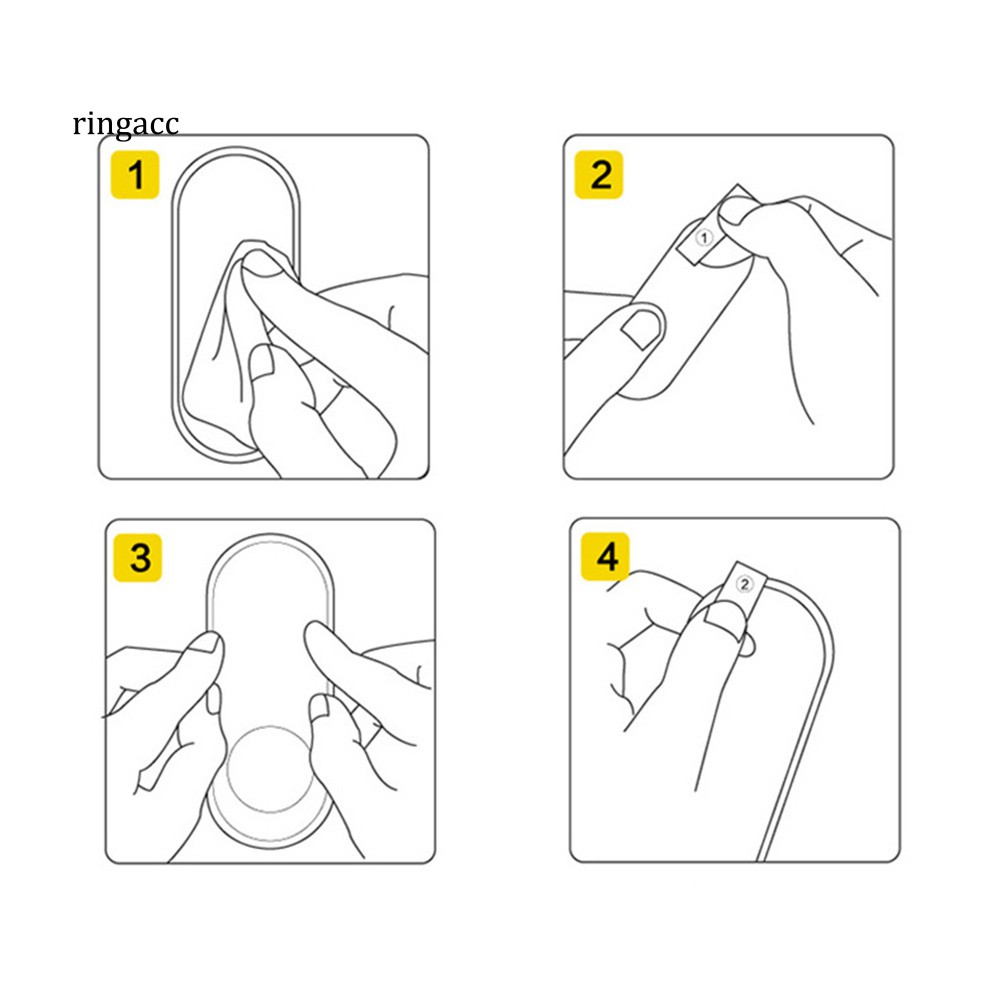 ringacc

1

2

①

3

4

②