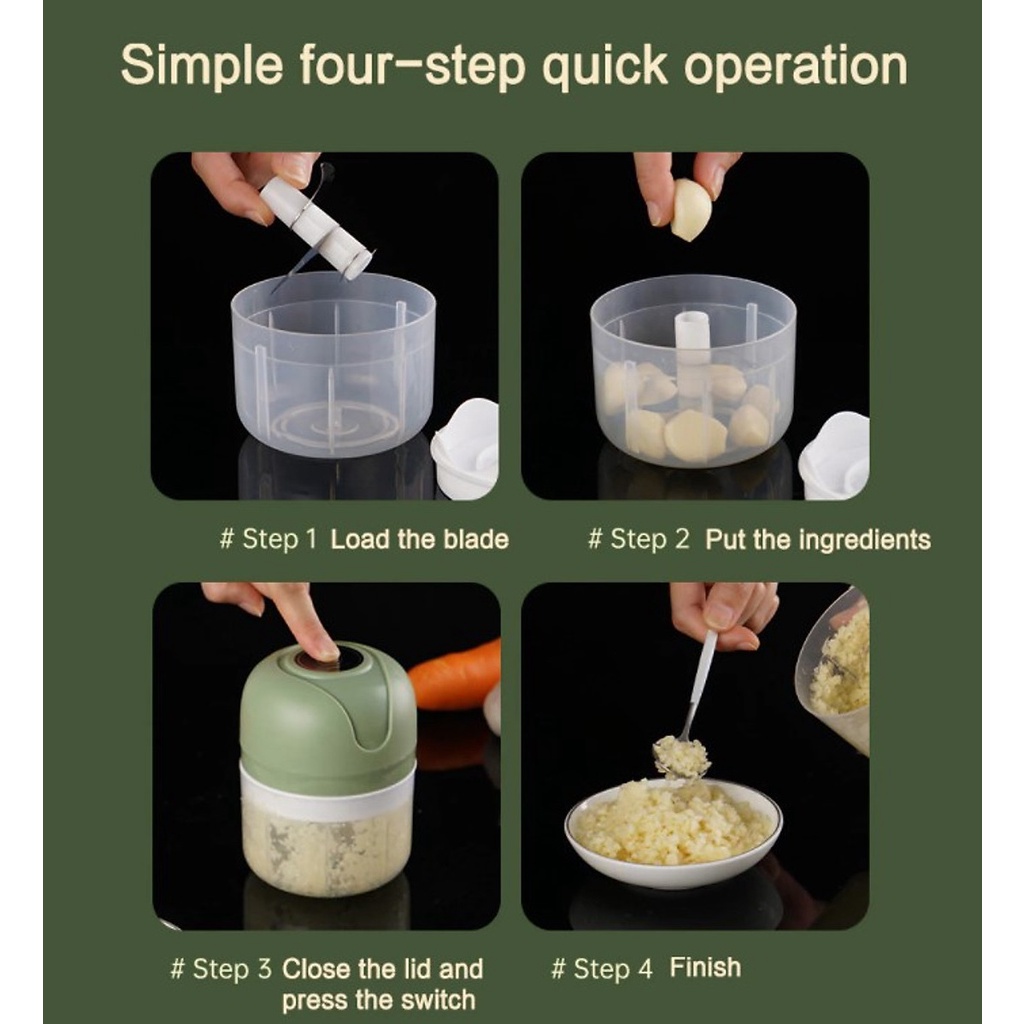 Simple four-step quick operation

# Step 1 Load the blade

# Step 2 Put the ingredients

# Step 3 Close the lid and press the switch

# Step 4 Finish