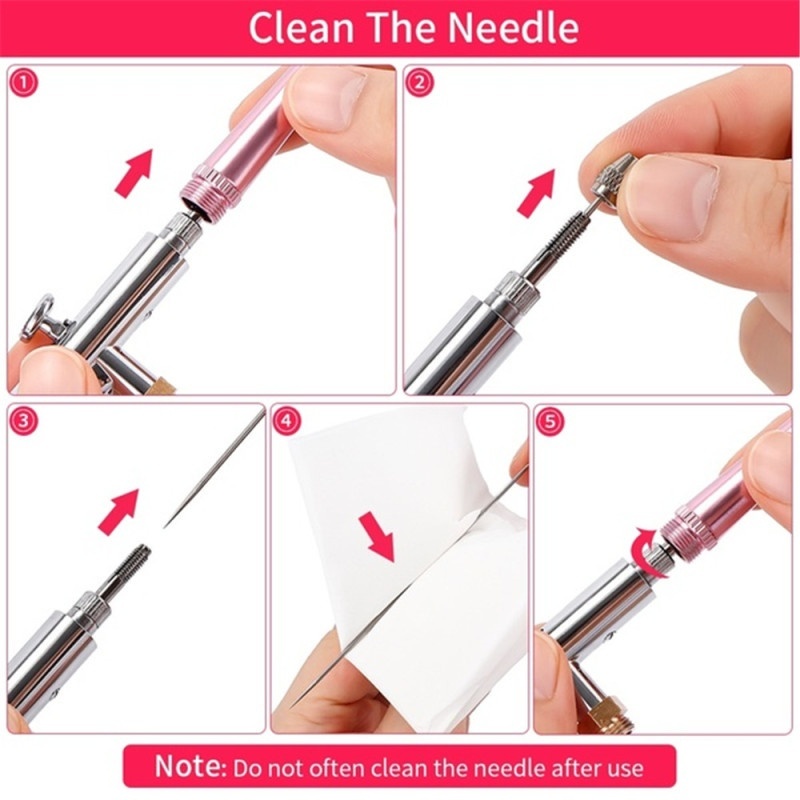 Clean The Needle

①

②

③

④

⑤

Note: Do not often clean the needle after use