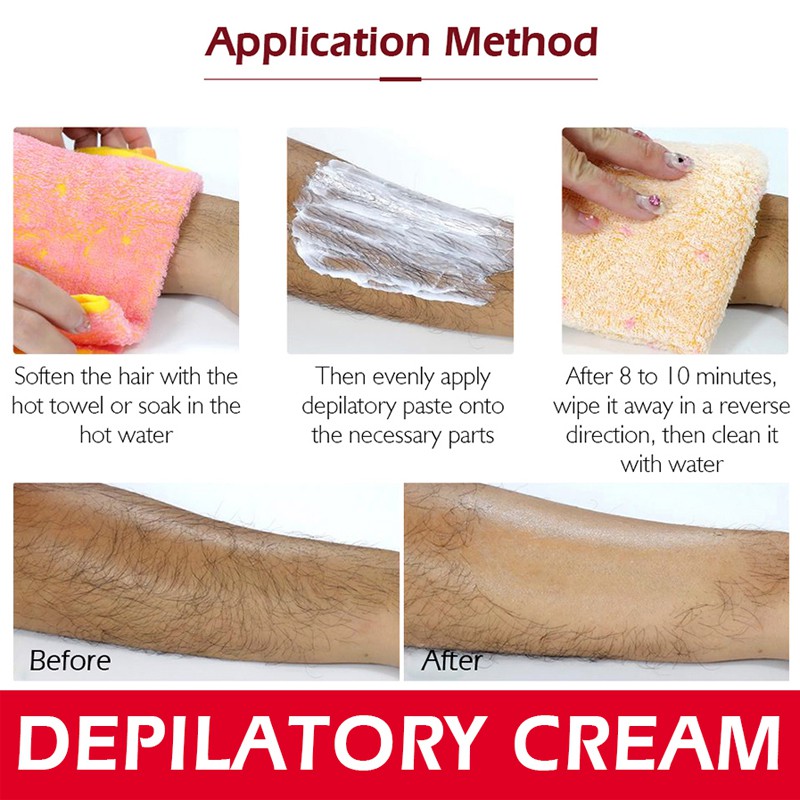 Application Method

Soften the hair with the hot towel or soak in the hot water

Then evenly apply depilatory paste onto the necessary parts

After 8 to 10 minutes, wipe it away in a reverse direction, then clean it with water

Before

After

DEPILATORY CREAM