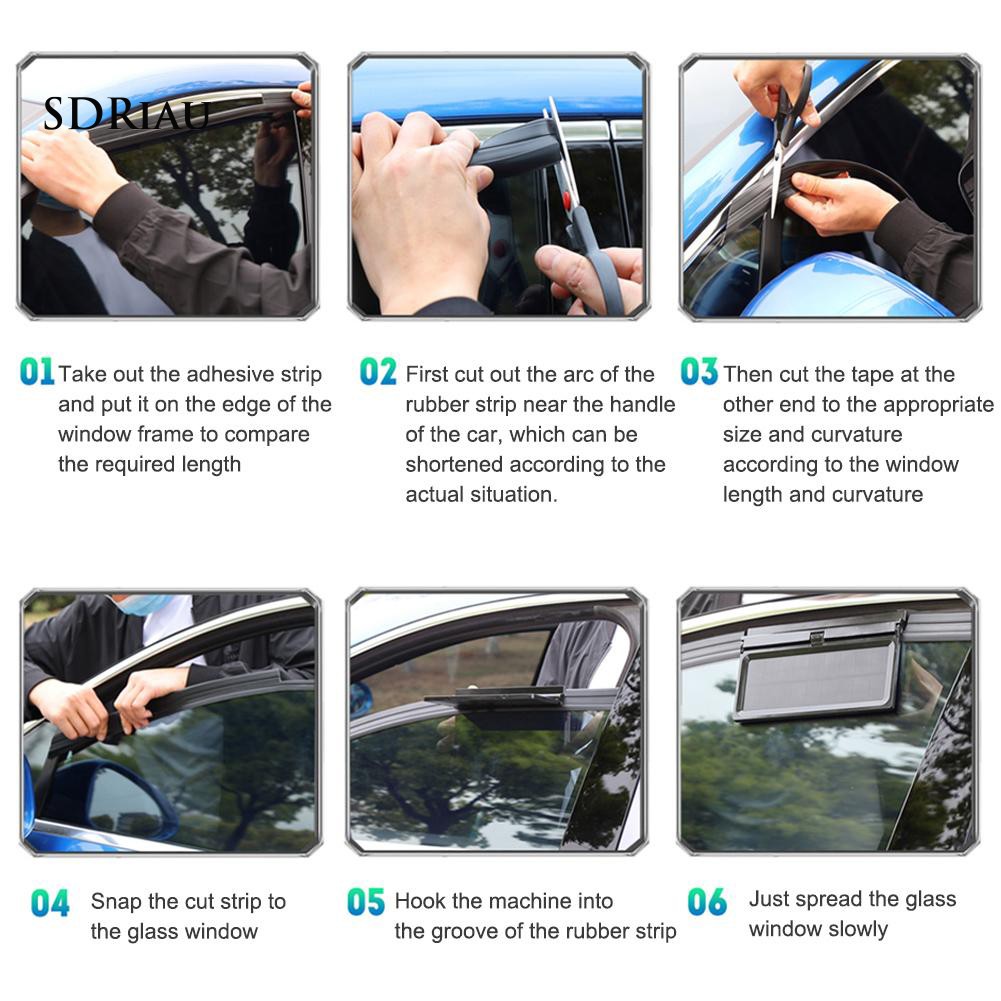 SDRIAU

01 Take out the adhesive strip and put it on the edge of the window frame to compare the required length

02 First cut out the arc of the rubber strip near the handle of the car, which can be shortened according to the actual situation.

03 Then cut the tape at the other end to the appropriate size and curvature according to the window length and curvature

04 Snap the cut strip to the glass window

05 Hook the machine into the groove of the rubber strip

06 Just spread the glass window slowly