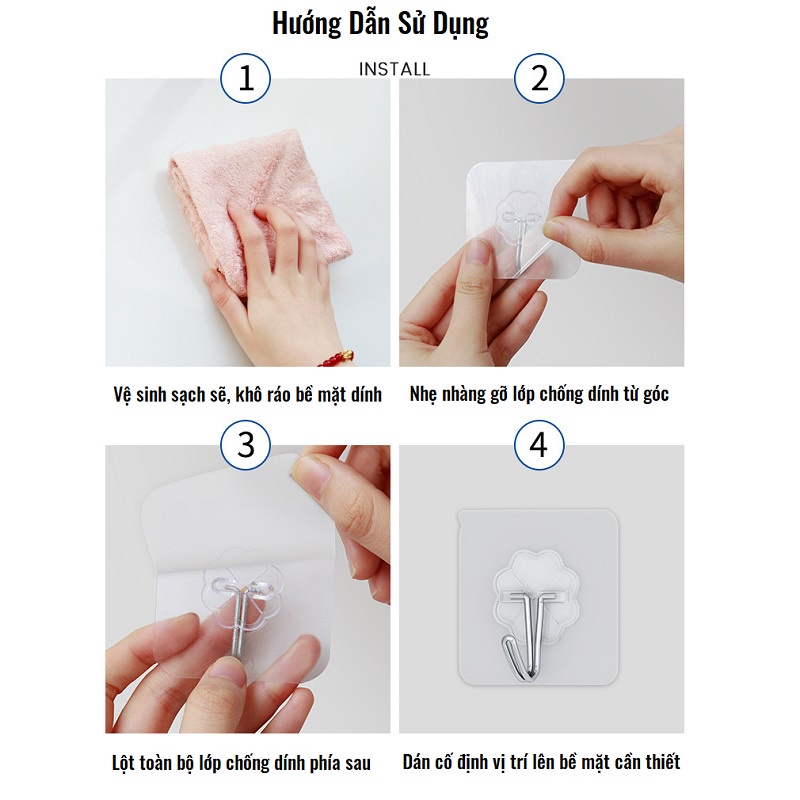 Hướng Dẫn Sử Dụng

INSTALL

1

2

Vệ sinh sạch sẽ, khô ráo bề mặt dính

Nhẹ nhàng gỡ lớp chống dính từ góc

3

4

Lột toàn bộ lớp chống dính phía sau

Dán cố định vị trí lên bề mặt cần thiết