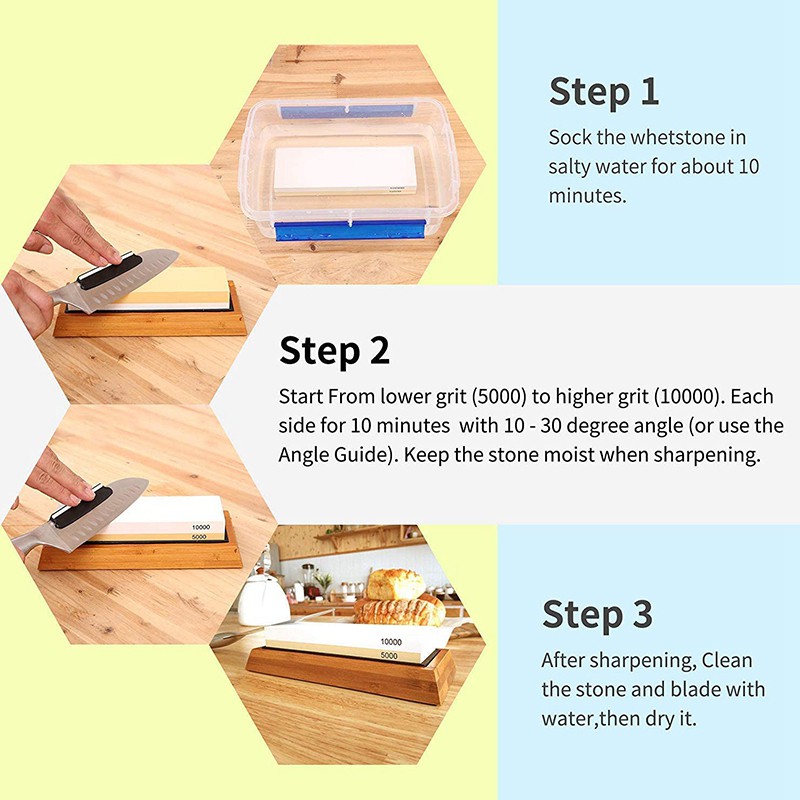 Step 1

Sock the whetstone in salty water for about 10 minutes.

Step 2

Start From lower grit (5000) to higher grit (10000). Each side for 10 minutes with 10 - 30 degree angle (or use the Angle Guide). Keep the stone moist when sharpening.

10000
5000

10000
5000

Step 3

After sharpening, Clean the stone and blade with water,then dry it.