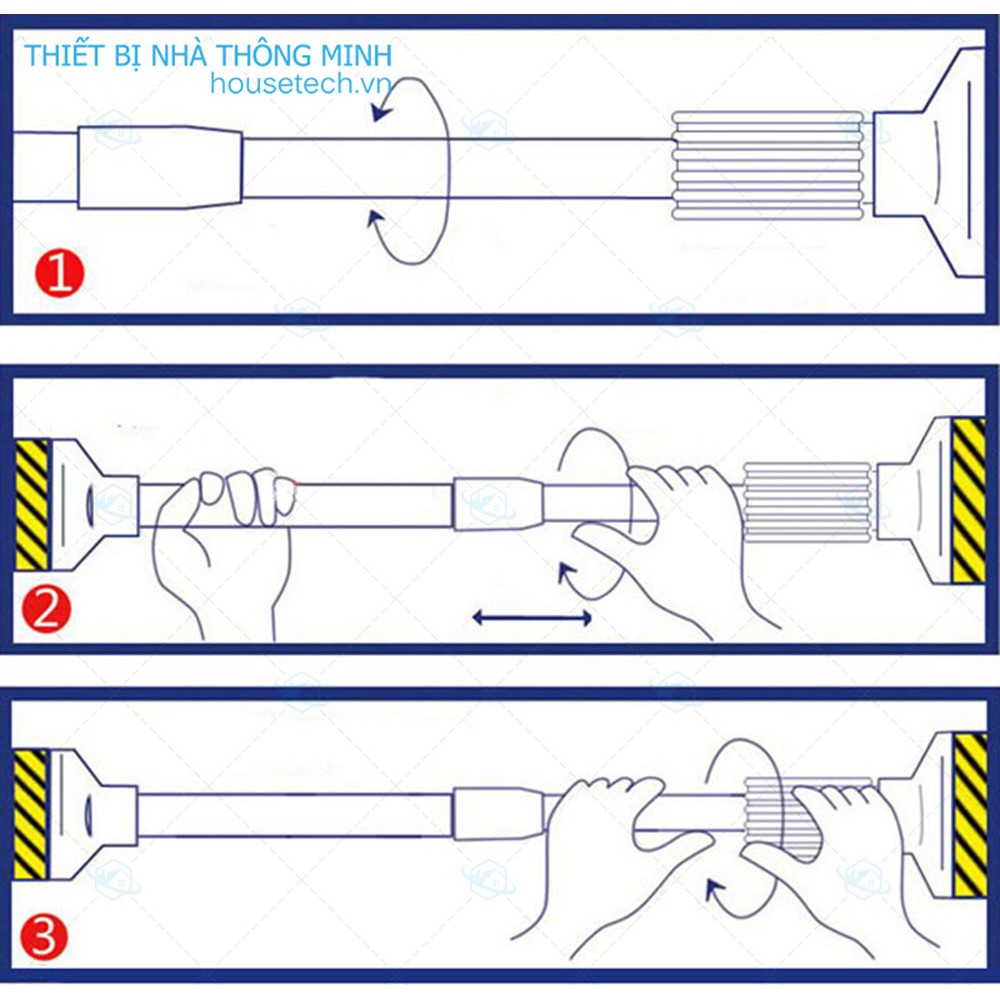 THIẾT BỊ NHÀ THÔNG MINH
housetech.vn

1

2

3