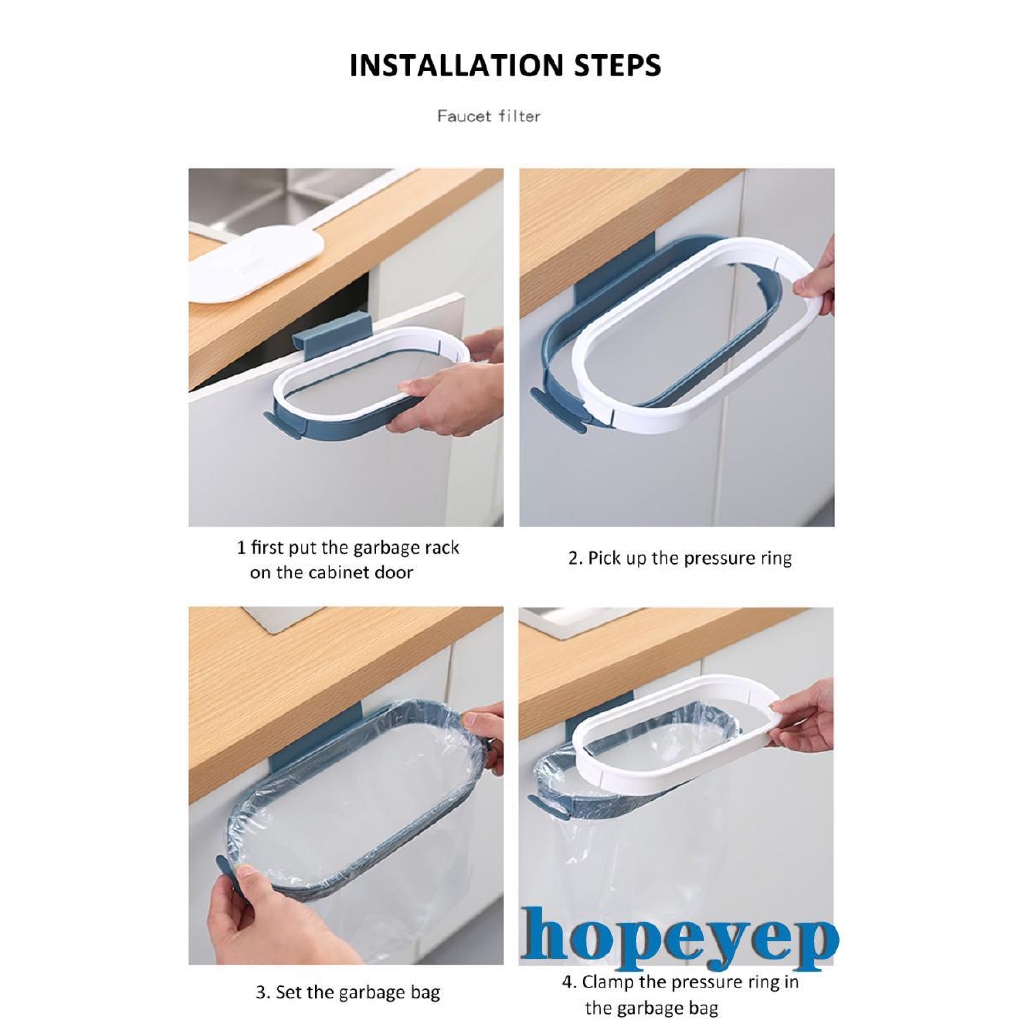 INSTALLATION STEPS

Faucet filter

1 first put the garbage rack on the cabinet door

2. Pick up the pressure ring

3. Set the garbage bag

4. Clamp the pressure ring in the garbage bag

hopeyep