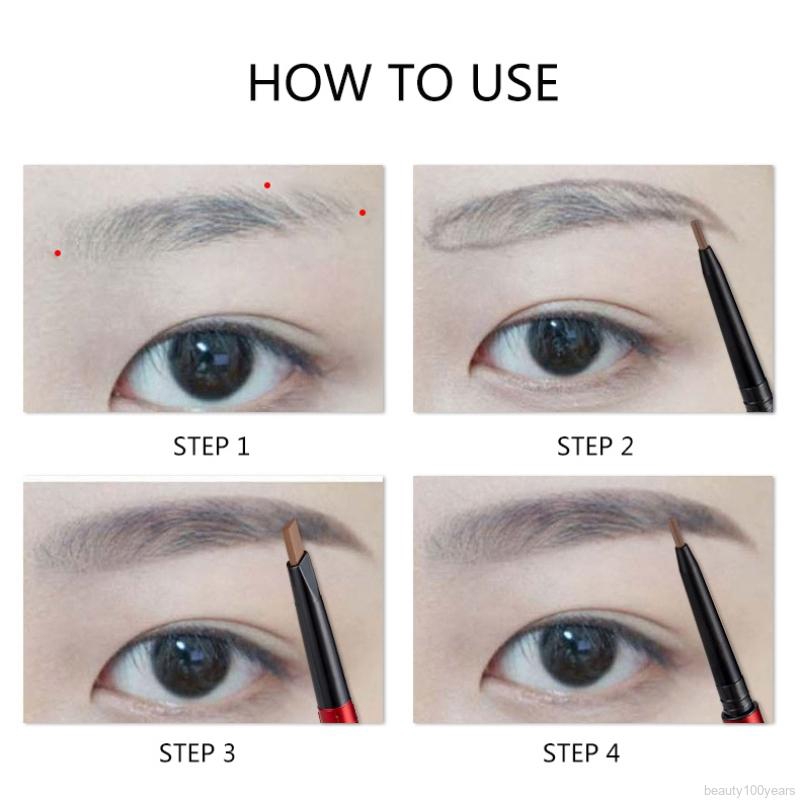 HOW TO USE

STEP 1

STEP 2

STEP 3

STEP 4

beauty100years