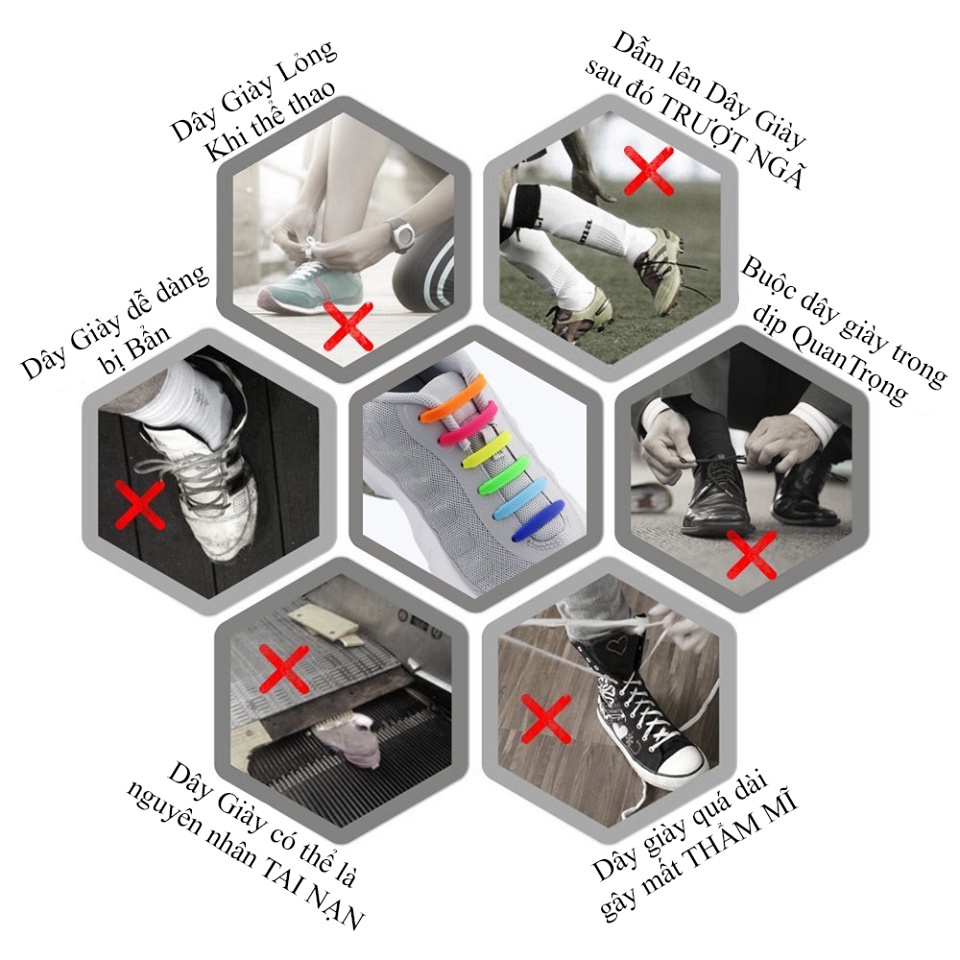 Dây Giày Lỏng Khi thể thao

Dẫm lên Dây Giày sau đó TRƯỢT NGÃ

Dây Giày dễ dàng bị Bẩn

Buộc dây giày trong dịp QuanTrọng

Dây Giày có thể là nguyên nhân TAI NẠN

Dây giày quá dài gây mất THẨM MĨ