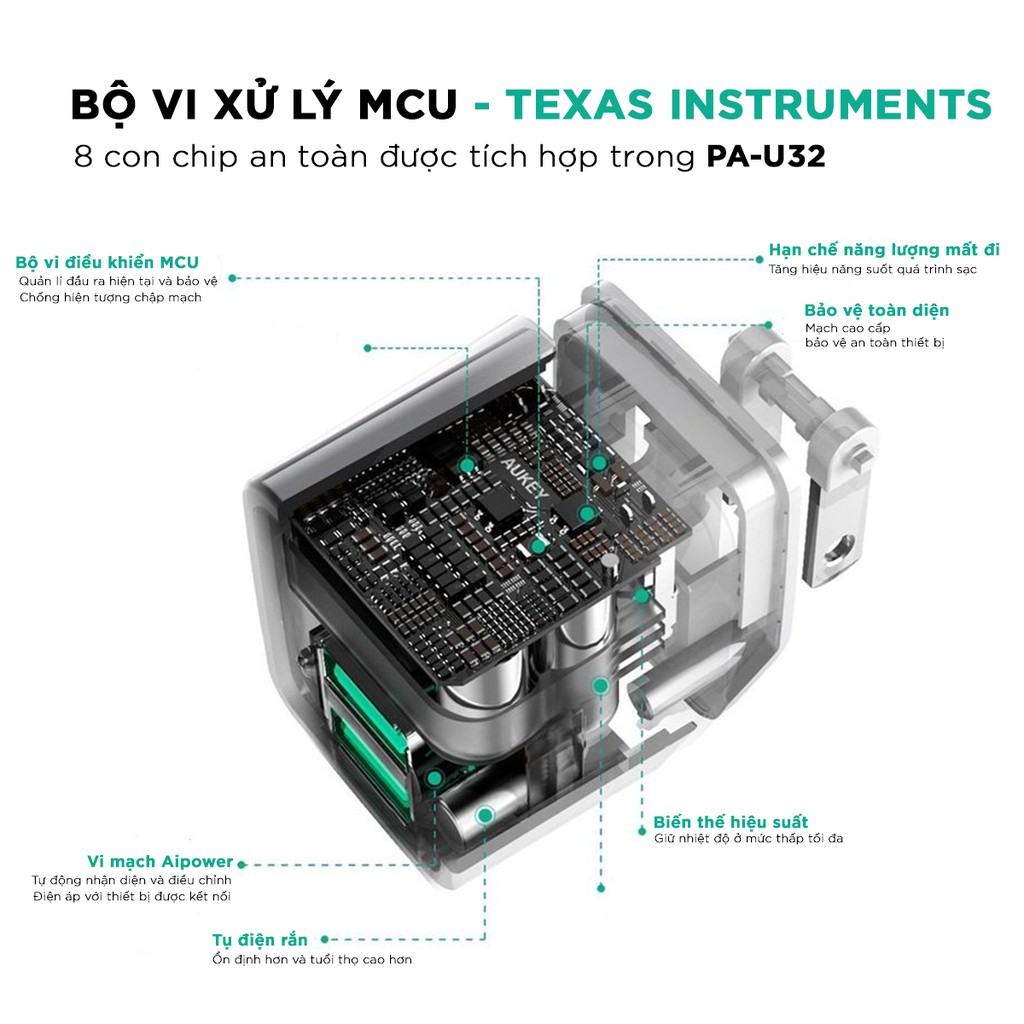 BỘ VI XỬ LÝ MCU - TEXAS INSTRUMENTS
8 con chip an toàn được tích hợp trong PA-U32

Bộ vi điều khiển MCU
Quản lí đầu ra hiện tại và bảo vệ
Chống hiện tượng chập mạch

Hạn chế năng lượng mất đi
Tăng hiệu năng suốt quá trình sạc

Bảo vệ toàn diện
Mạch cao cấp
bảo vệ an toàn thiết bị

AUKEY

Biến thế hiệu suất
Giữ nhiệt độ ở mức thấp tối đa

Vi mạch Aipower
Tự động nhận diện và điều chỉnh
Điện áp với thiết bị được kết nối

Tụ điện rắn
Ổn định hơn và tuổi thọ cao hơn