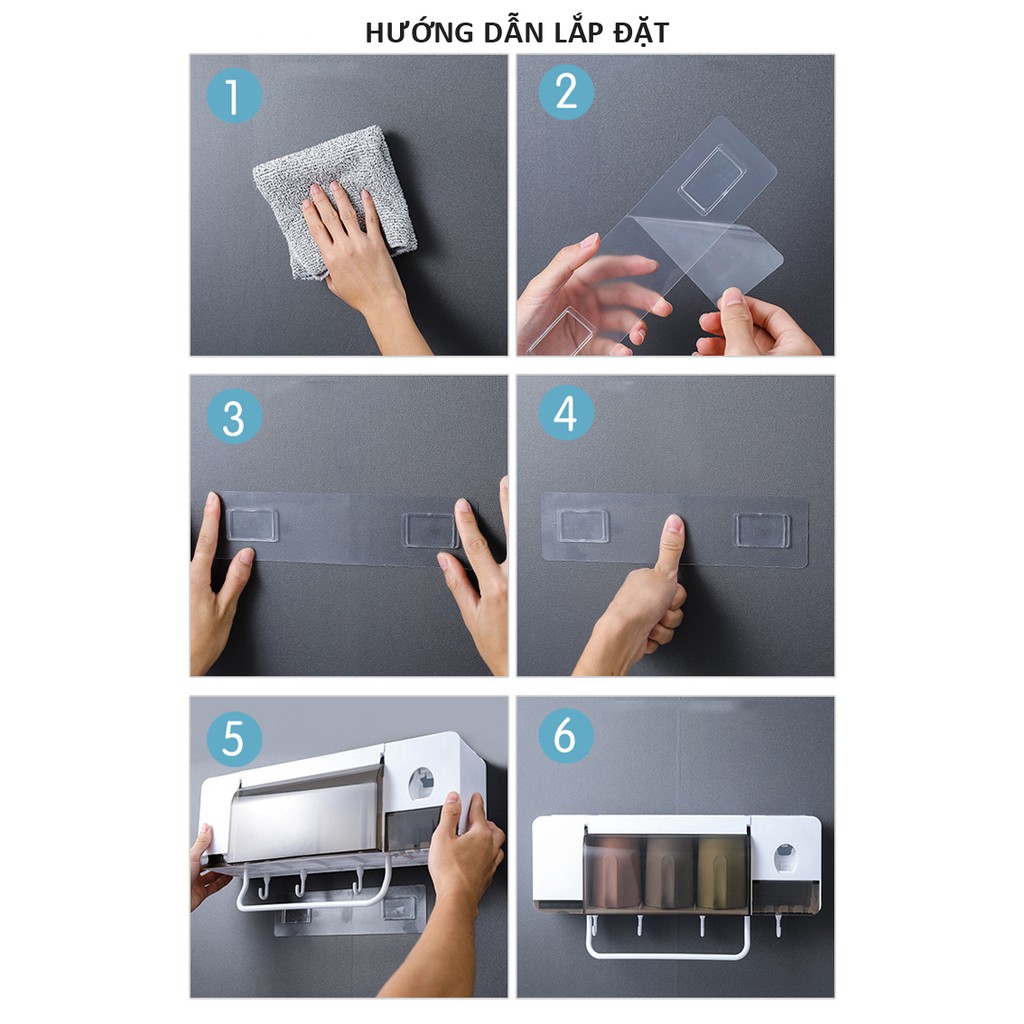 HƯỚNG DẪN LẮP ĐẶT

1

2

3

4

5

6