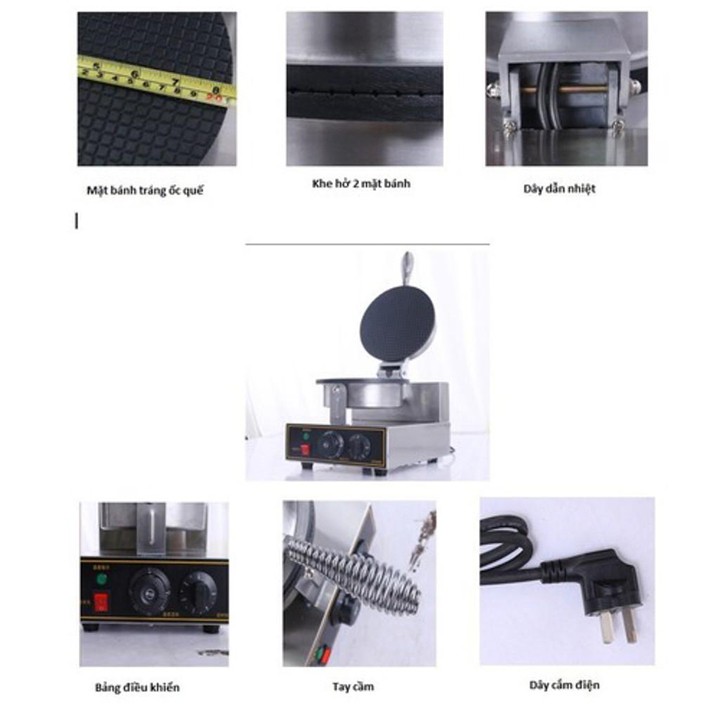 Mặt bánh tráng ốc quế

Khe hở 2 mặt bánh

Dây dẫn nhiệt

Bảng điều khiển

Tay cầm

Dây cắm điện