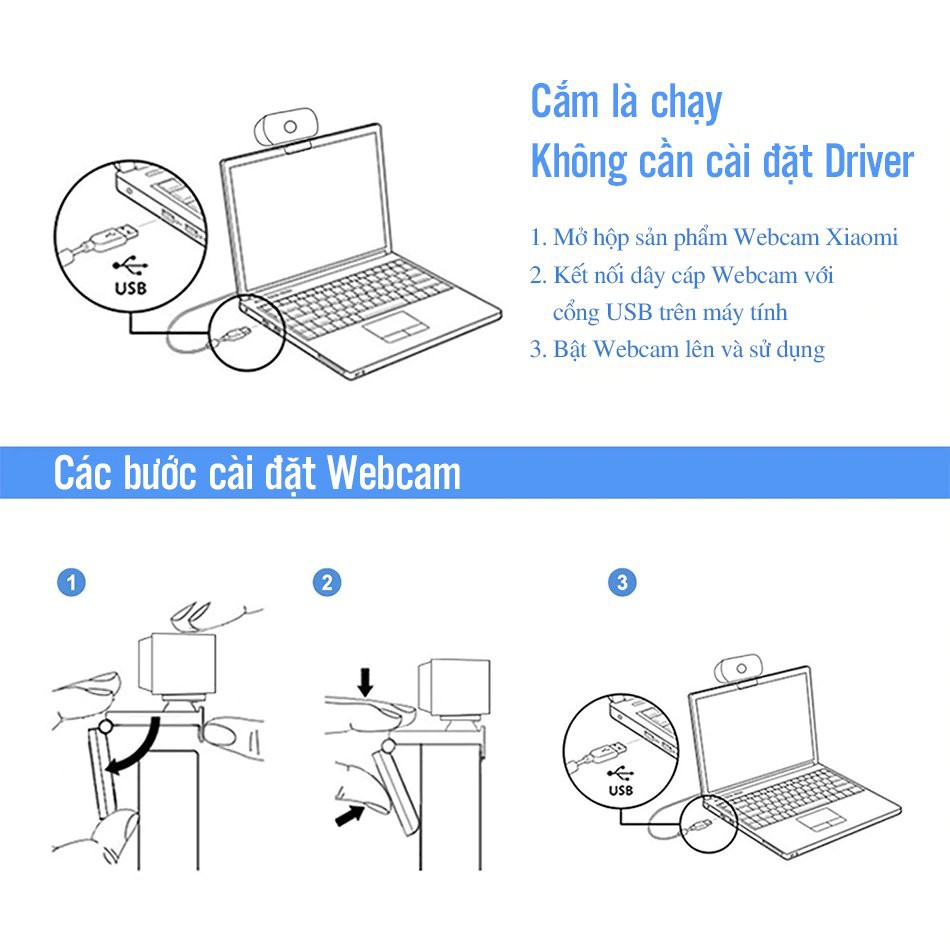 USB

Cắm là chạy
Không cần cài đặt Driver

1. Mở hộp sản phẩm Webcam Xiaomi
2. Kết nối dây cáp Webcam với cổng USB trên máy tính
3. Bật Webcam lên và sử dụng

Các bước cài đặt Webcam

1

2

3

USB