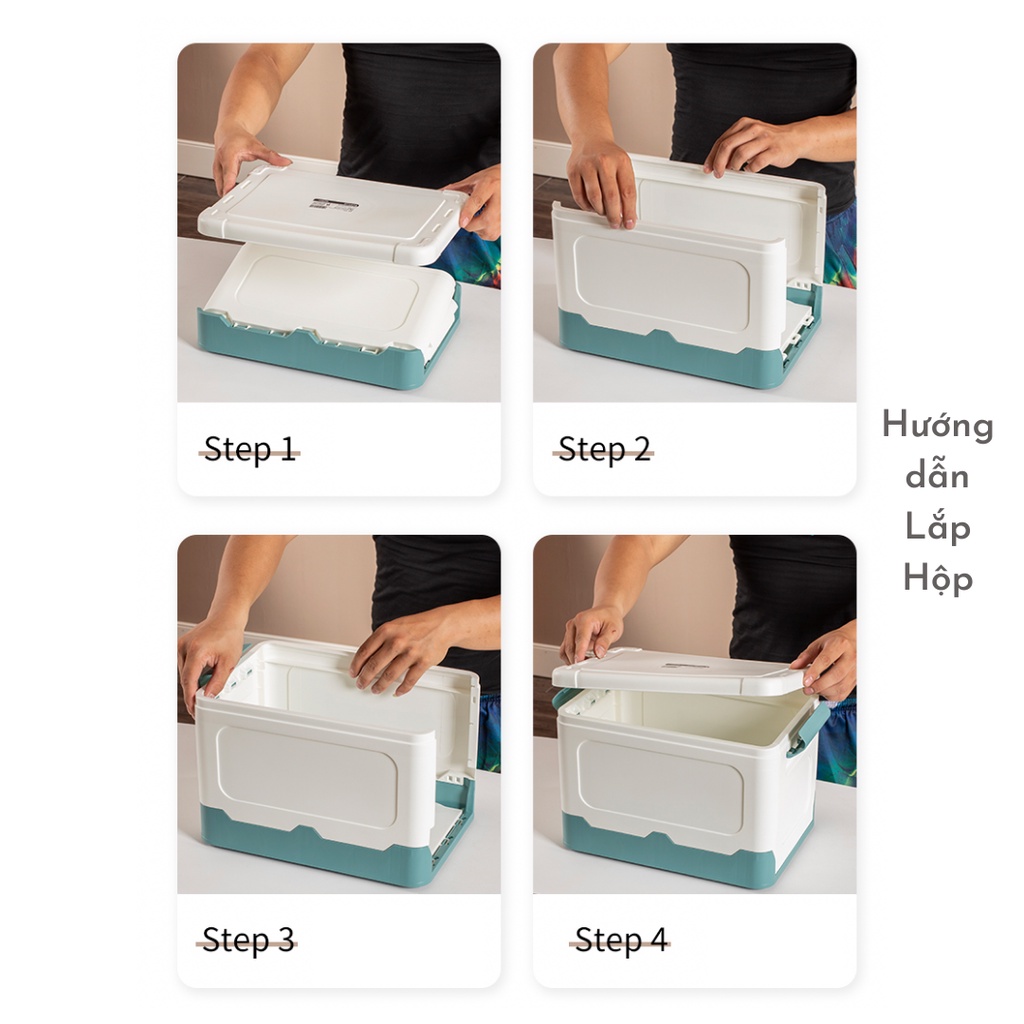 Step 1

Step 2

Hướng dẫn Lắp Hộp

Step 3

Step 4