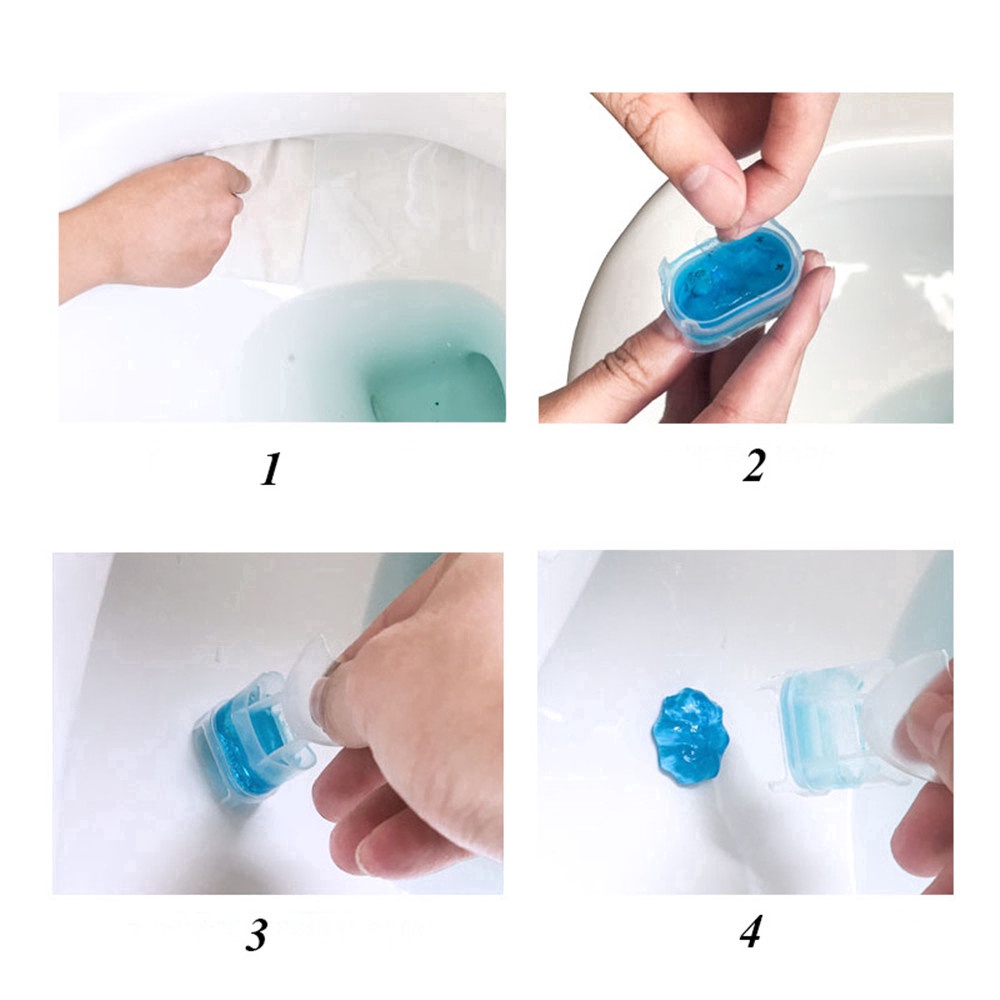 1

2

3

4