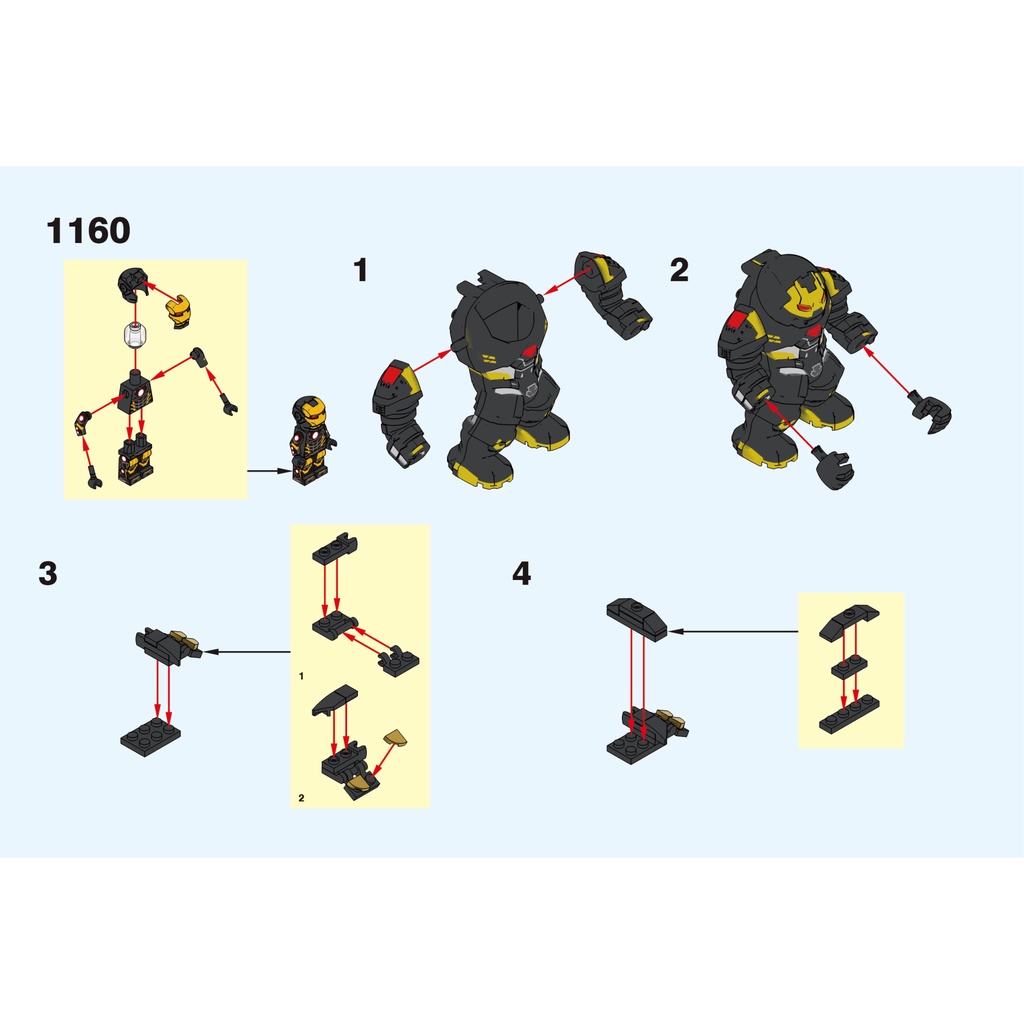 1160

1

2

3

1

2

4