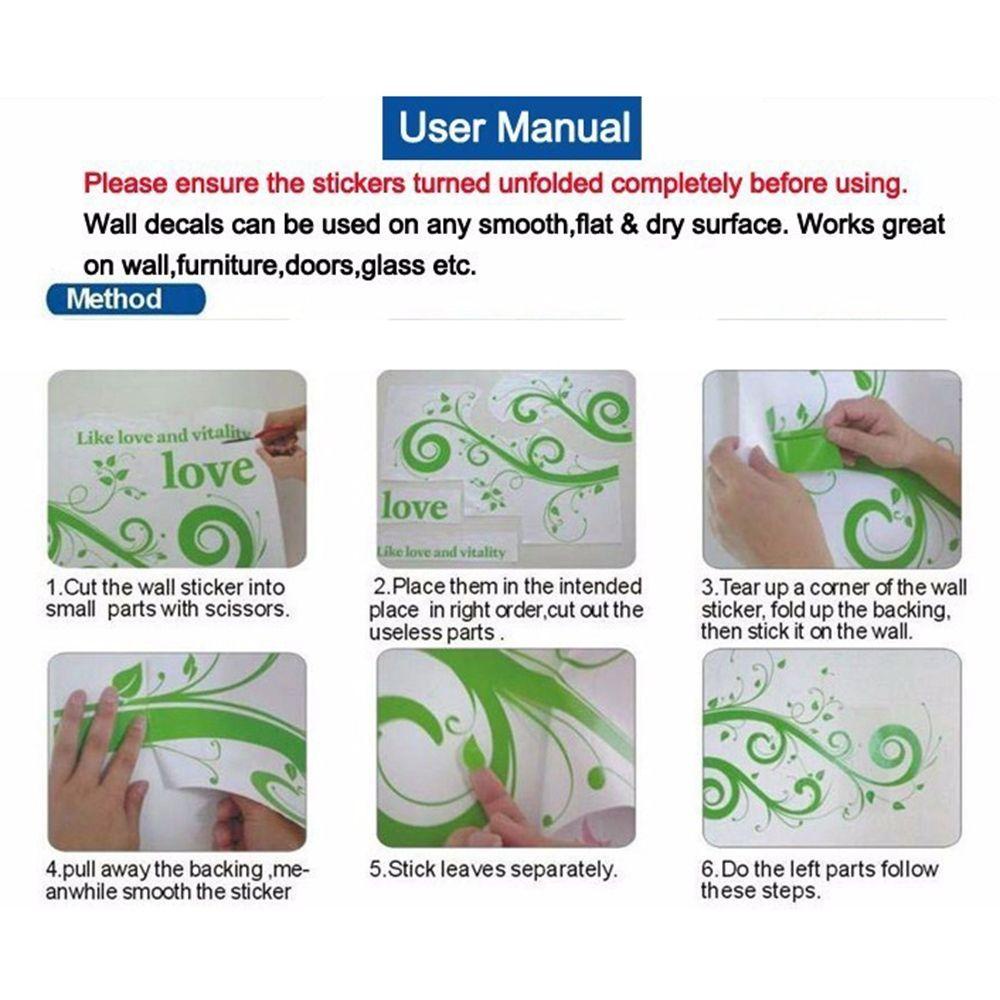 User Manual

Please ensure the stickers turned unfolded completely before using.

Wall decals can be used on any smooth,flat & dry surface. Works great on wall,furniture,doors,glass etc.

Method

Like love and vitality
love

1.Cut the wall sticker into small parts with scissors.

love
Like love and vitality

2.Place them in the intended place in right order,cut out the useless parts .

3.Tear up a corner of the wall sticker, fold up the backing, then stick it on the wall.

4.pull away the backing ,meanwhile smooth the sticker

5.Stick leaves separately.

6.Do the left parts follow these steps.