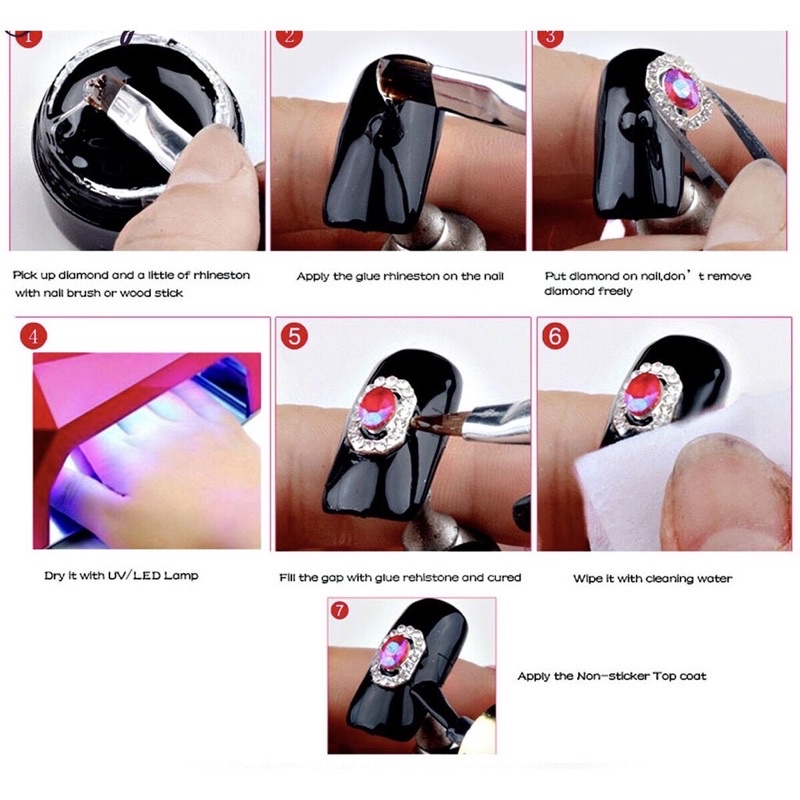 1

Pick up diamond and a little of rhineston with nail brush or wood stick

2

Apply the glue rhineston on the nail

3

Put diamond on nail,don't remove diamond freely

4

Dry it with UV/LED Lamp

5

Fill the gap with glue rehistone and cured

6

Wipe it with cleaning water

7

Apply the Non-sticker Top coat