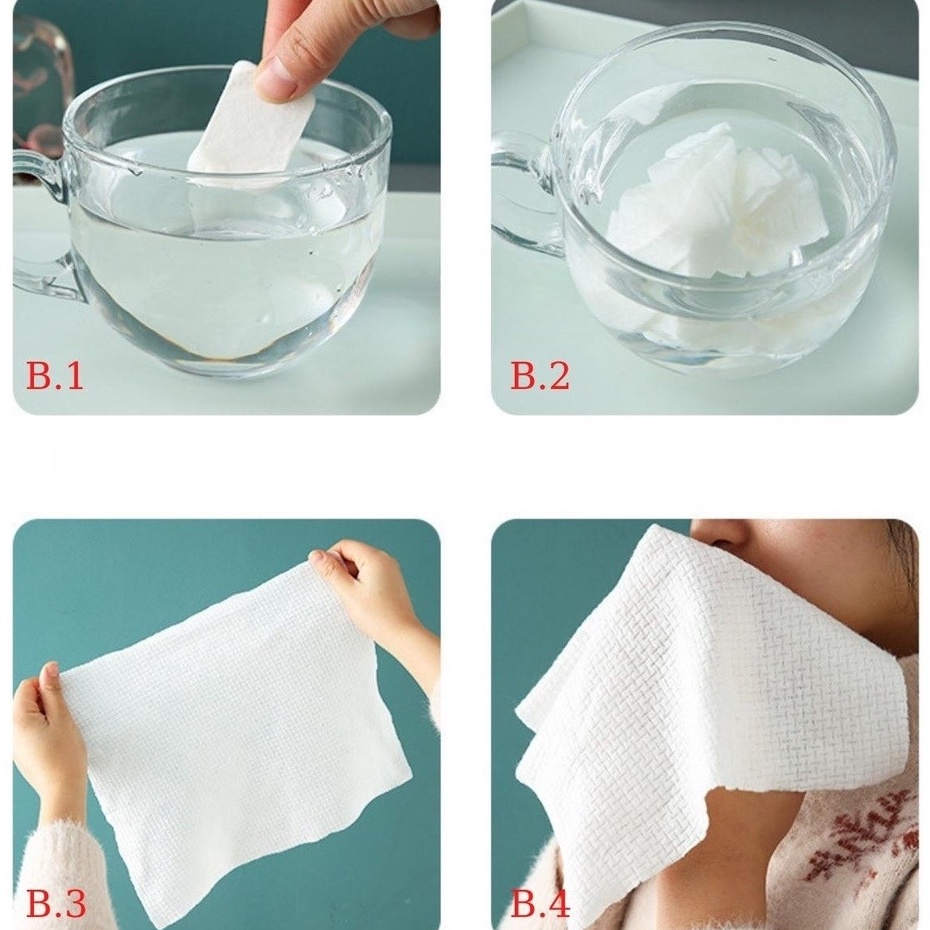 B.1

B.2

B.3

B.4