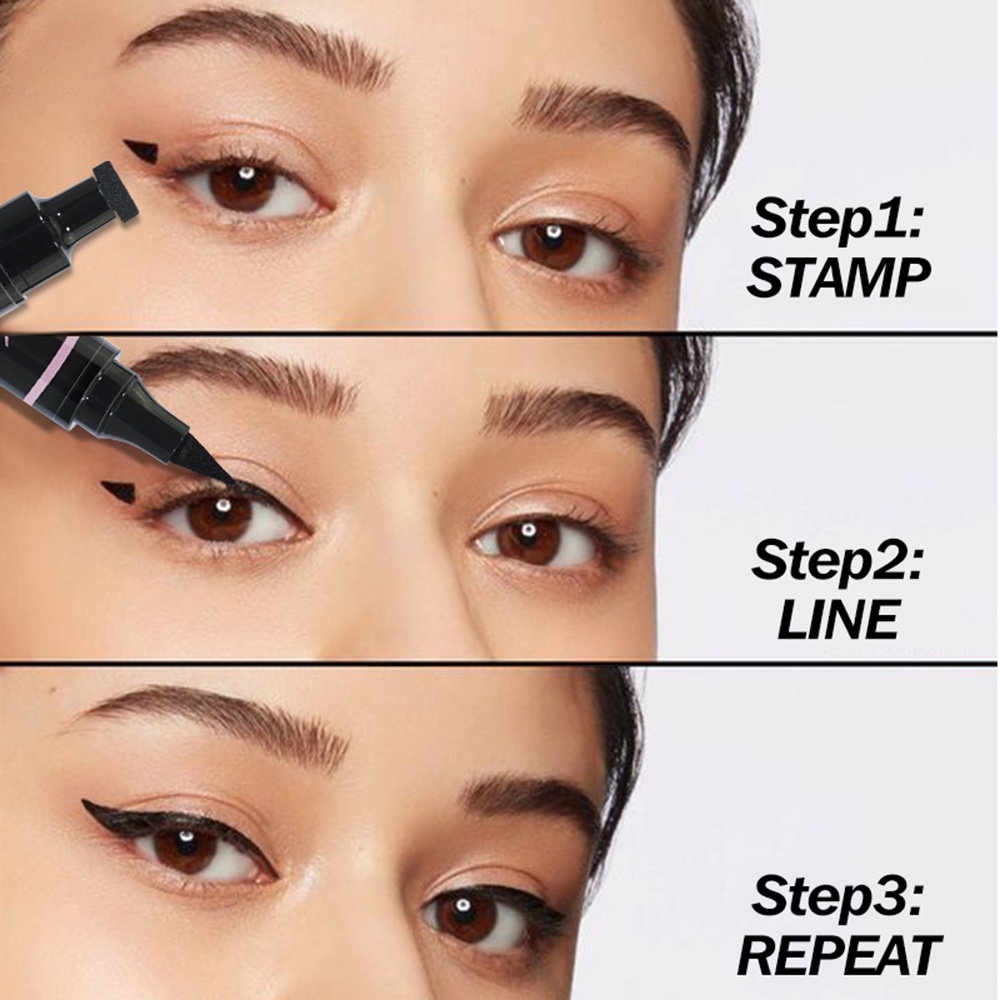 Step1:
STAMP

Step2:
LINE

Step3:
REPEAT