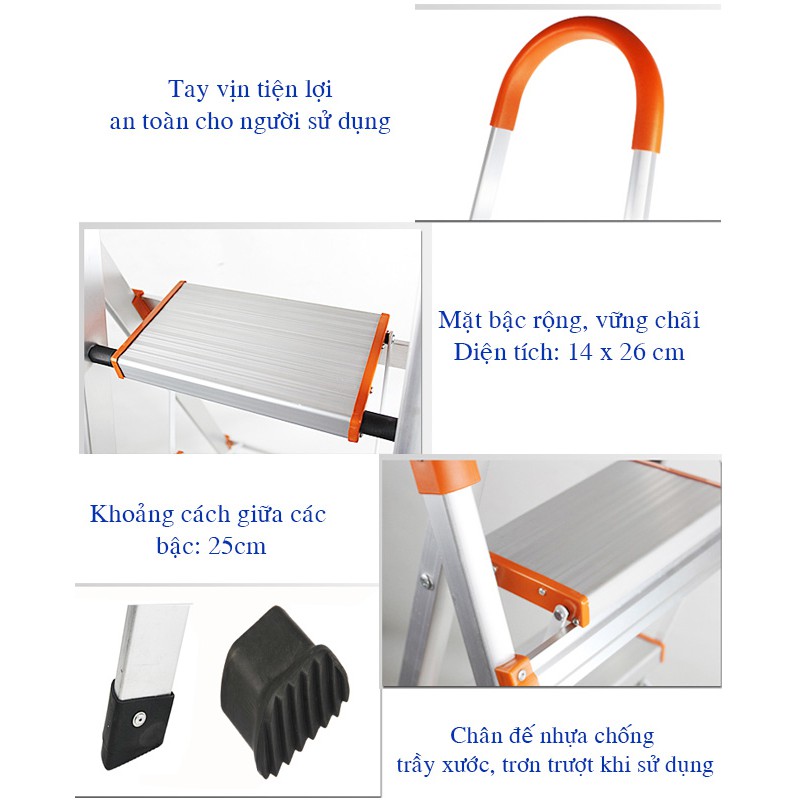 Tay vịn tiện lợi
an toàn cho người sử dụng

Mặt bậc rộng, vững chãi
Diện tích: 14 x 26 cm

Khoảng cách giữa các
bậc: 25cm

Chân đế nhựa chống
trầy xước, trơn trượt khi sử dụng