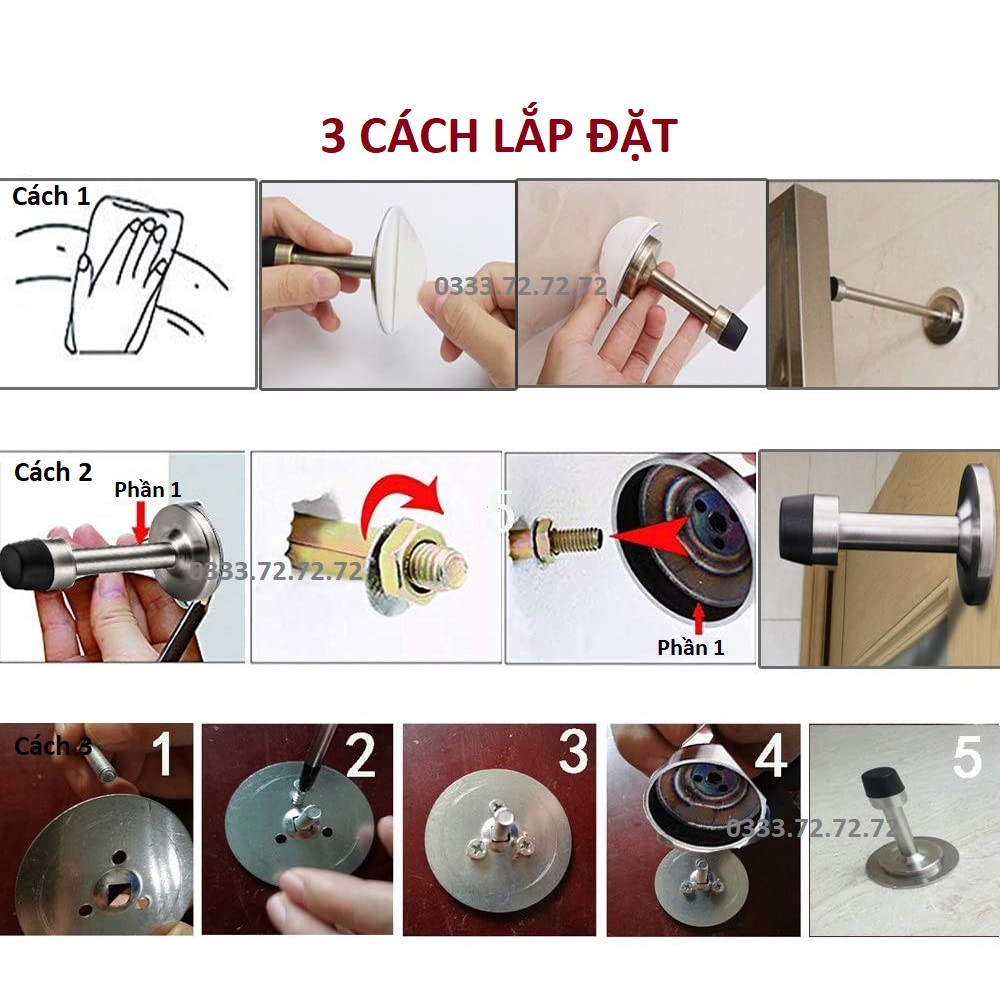 3 CÁCH LẮP ĐẶT

Cách 1

0333.72.72.72

Cách 2

Phần 1

0333.72.72.72

5

Phần 1

Cách 3

1

2

3

4

0333.72.72.72

5