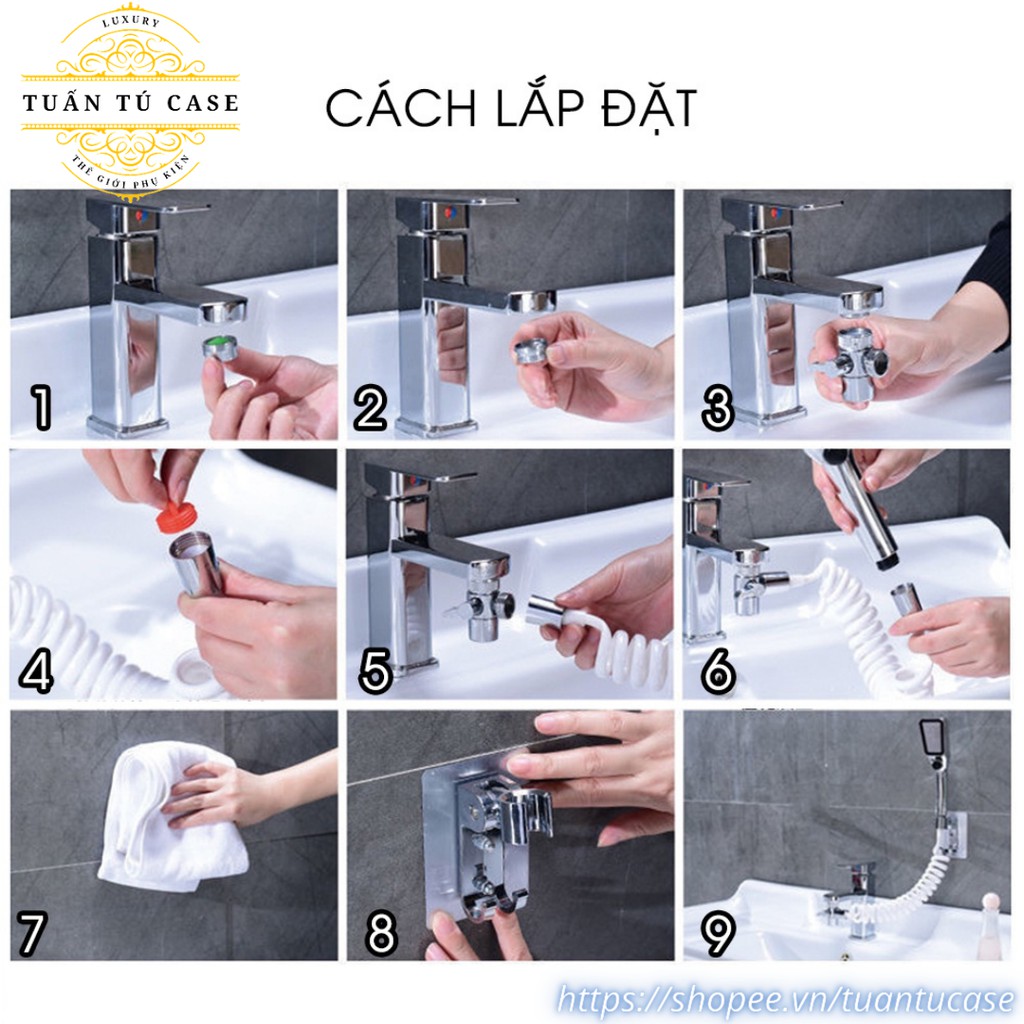 LUXURY
TUẤN TÚ CASE
THẾ GIỚI PHỤ KIỆN

CÁCH LẮP ĐẶT

1
2
3
4
5
6
7
8
9

https://shopee.vn/tuantucase