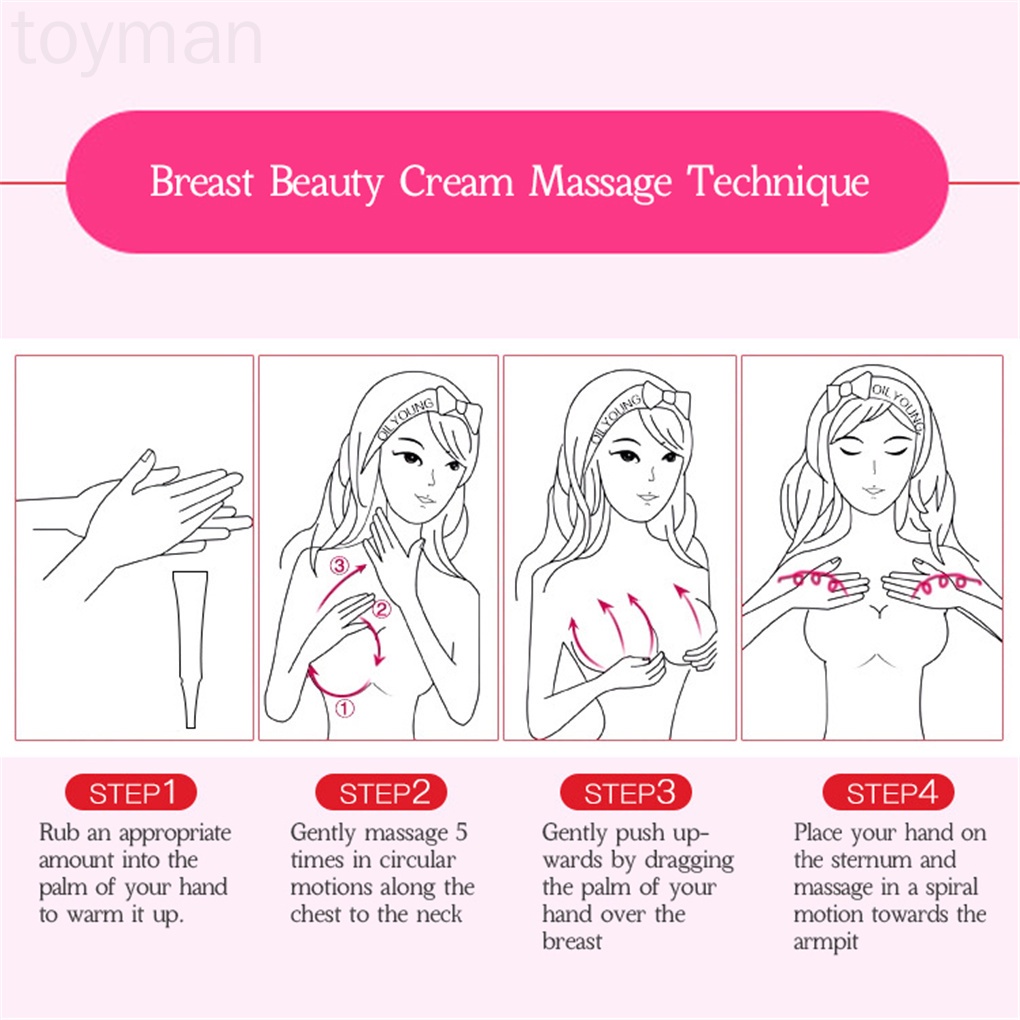 toyman

Breast Beauty Cream Massage Technique

OILYOUNG

③
②
①

OILYOUNG

OILYOUNG

STEP1
Rub an appropriate amount into the palm of your hand to warm it up.

STEP2
Gently massage 5 times in circular motions along the chest to the neck

STEP3
Gently push upwards by dragging the palm of your hand over the breast

STEP4
Place your hand on the sternum and massage in a spiral motion towards the armpit