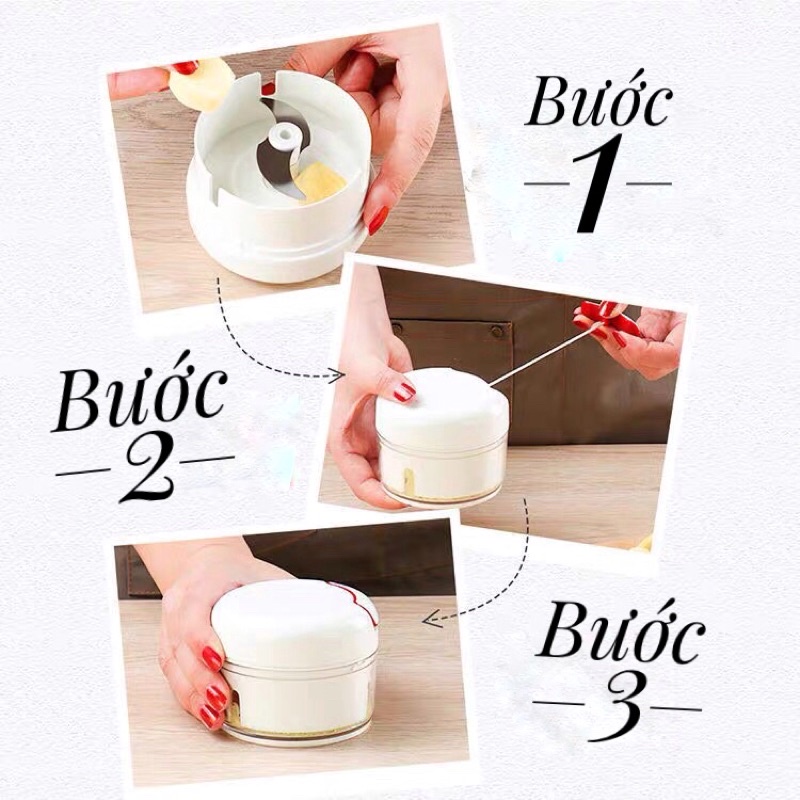 Bước
1

Bước
2

Bước
3