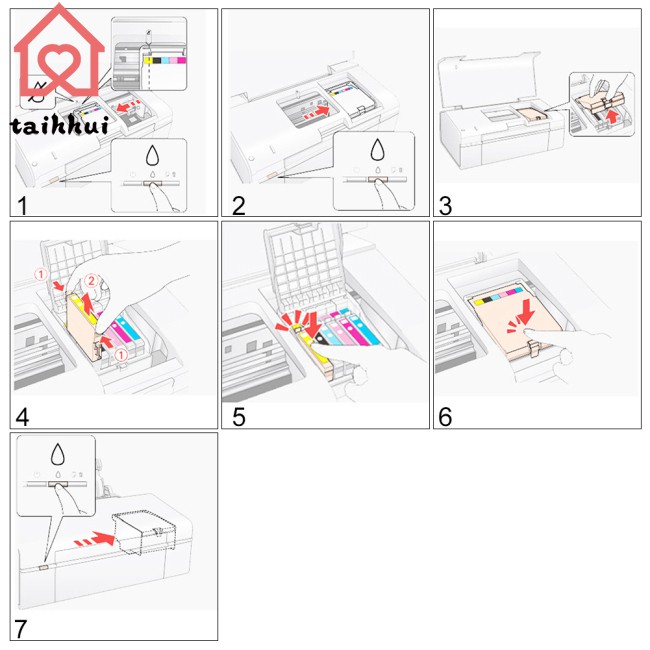 taihhui

1

2

3

①
②
①

4

5

6

7