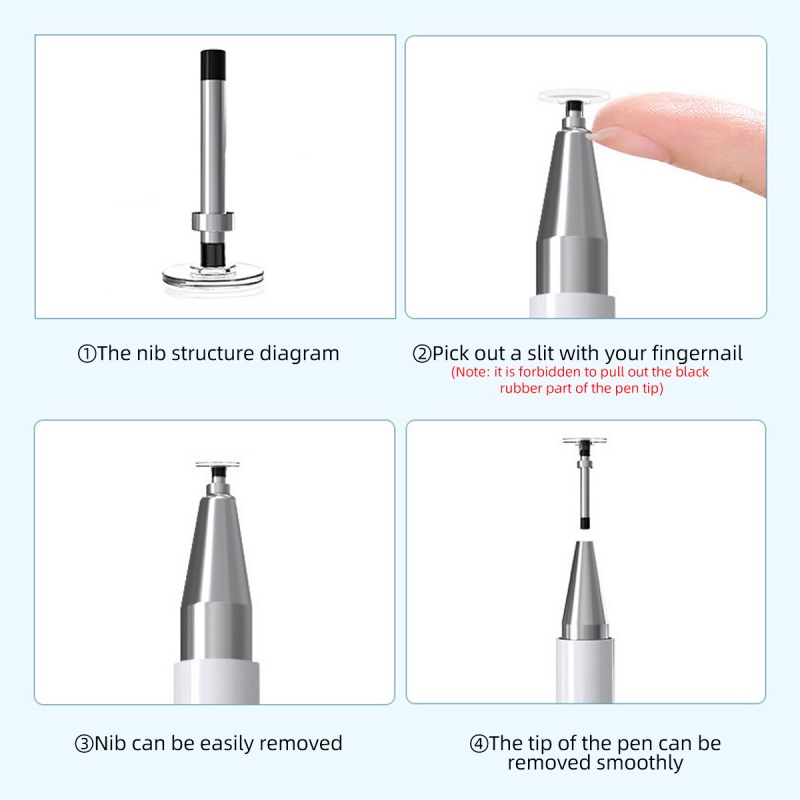 ①The nib structure diagram

②Pick out a slit with your fingernail
(Note: it is forbidden to pull out the black rubber part of the pen tip)

③Nib can be easily removed

④The tip of the pen can be removed smoothly