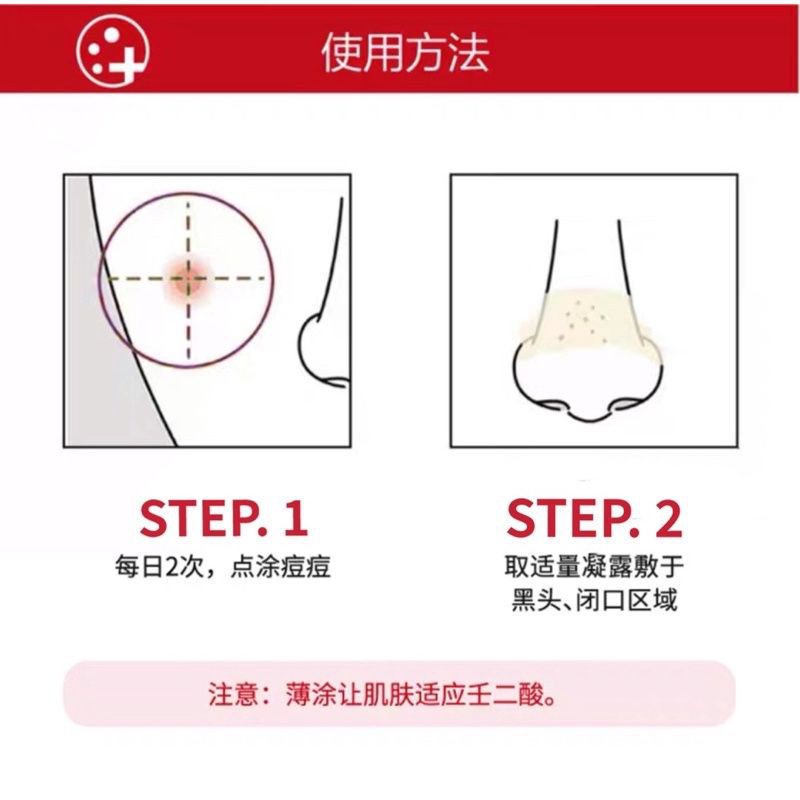 使用方法

STEP. 1
每日2次，点涂痘痘

STEP. 2
取适量凝露敷于黑头、闭口区域

注意：薄涂让肌肤适应壬二酸。