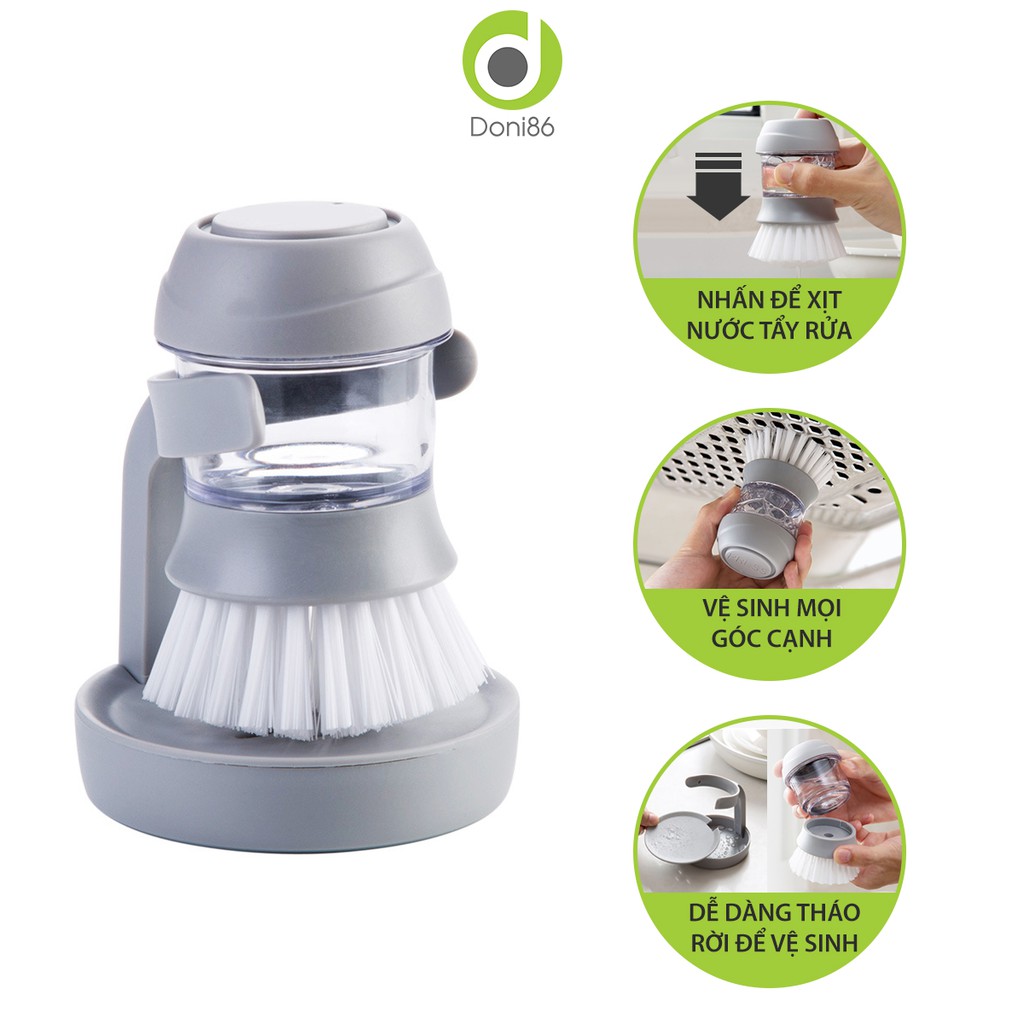 Doni86

NHẤN ĐỂ XỊT NƯỚC TẨY RỬA

VỆ SINH MỌI GÓC CẠNH

DỄ DÀNG THÁO RỜI ĐỂ VỆ SINH