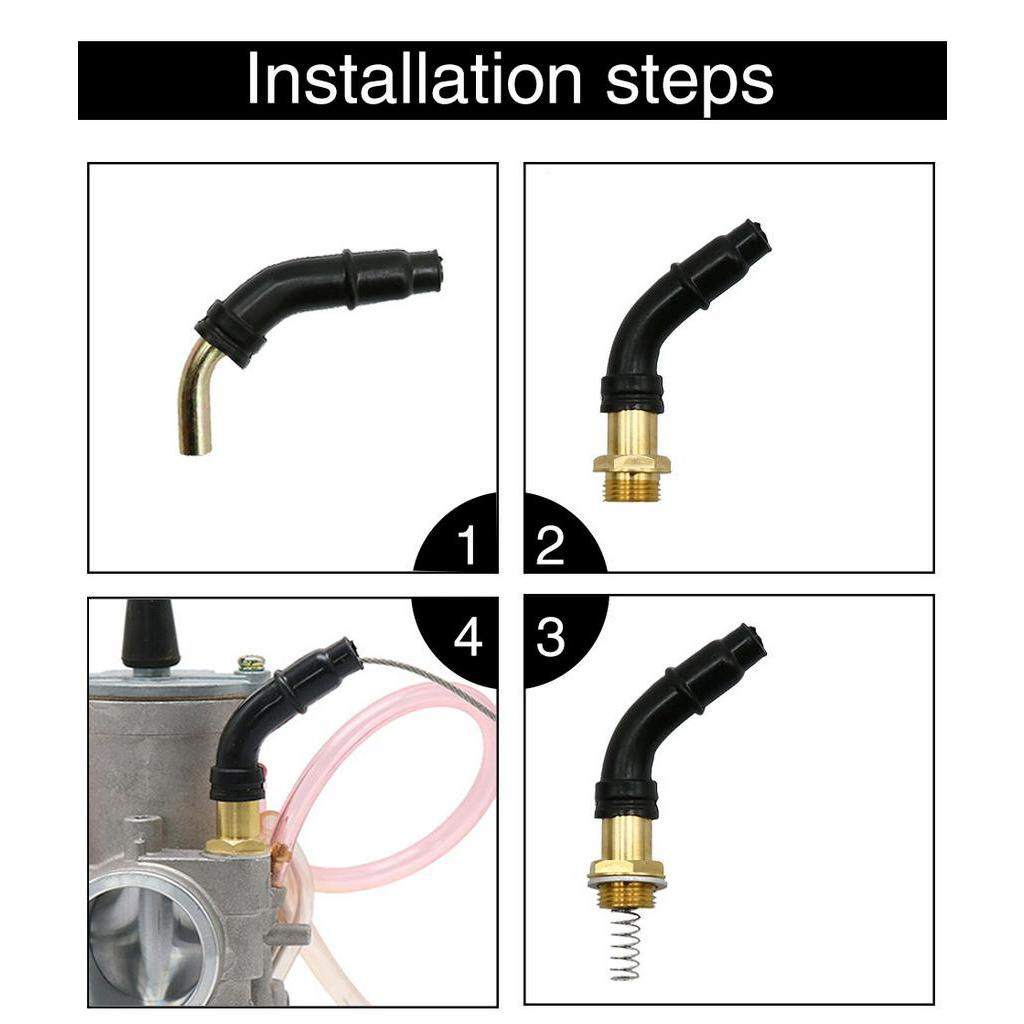 Installation steps

1

2

4

3