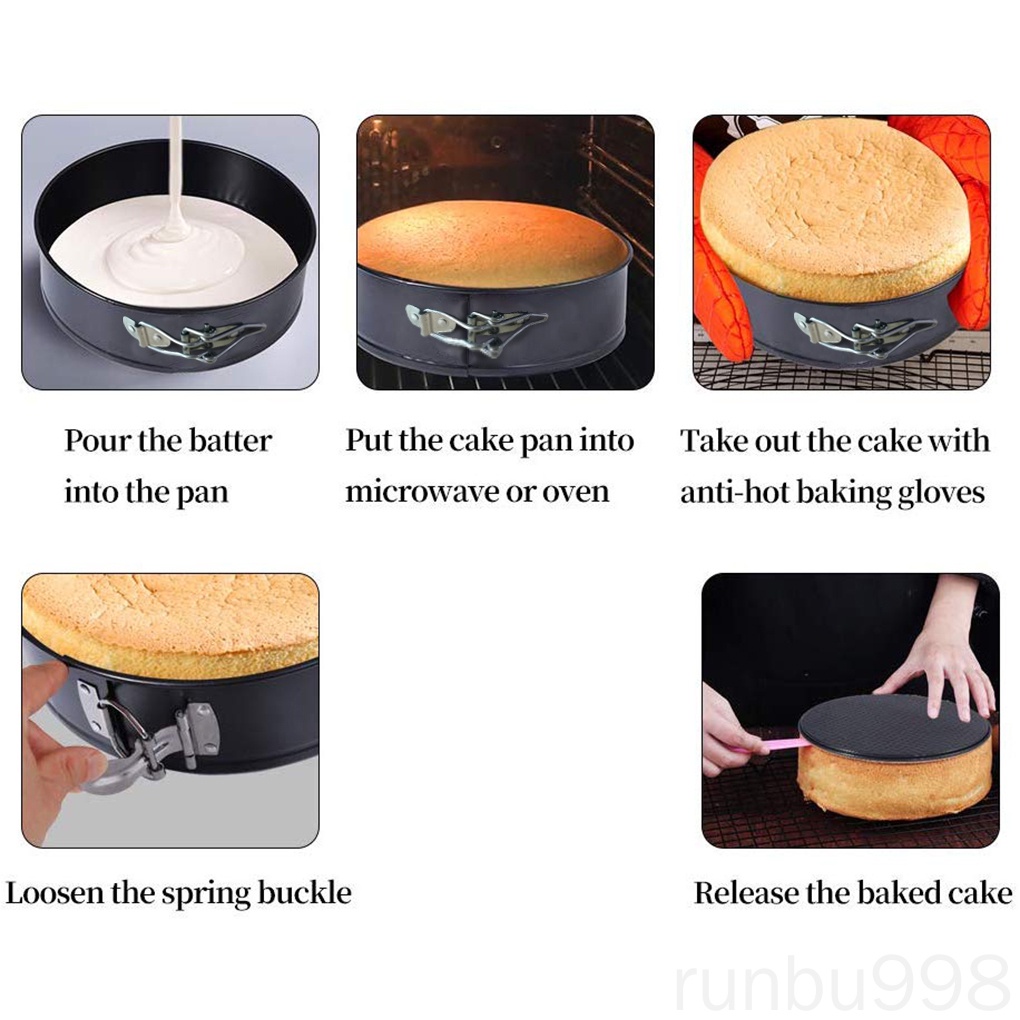 Pour the batter into the pan

Put the cake pan into microwave or oven

Take out the cake with anti-hot baking gloves

Loosen the spring buckle

Release the baked cake

runbu998