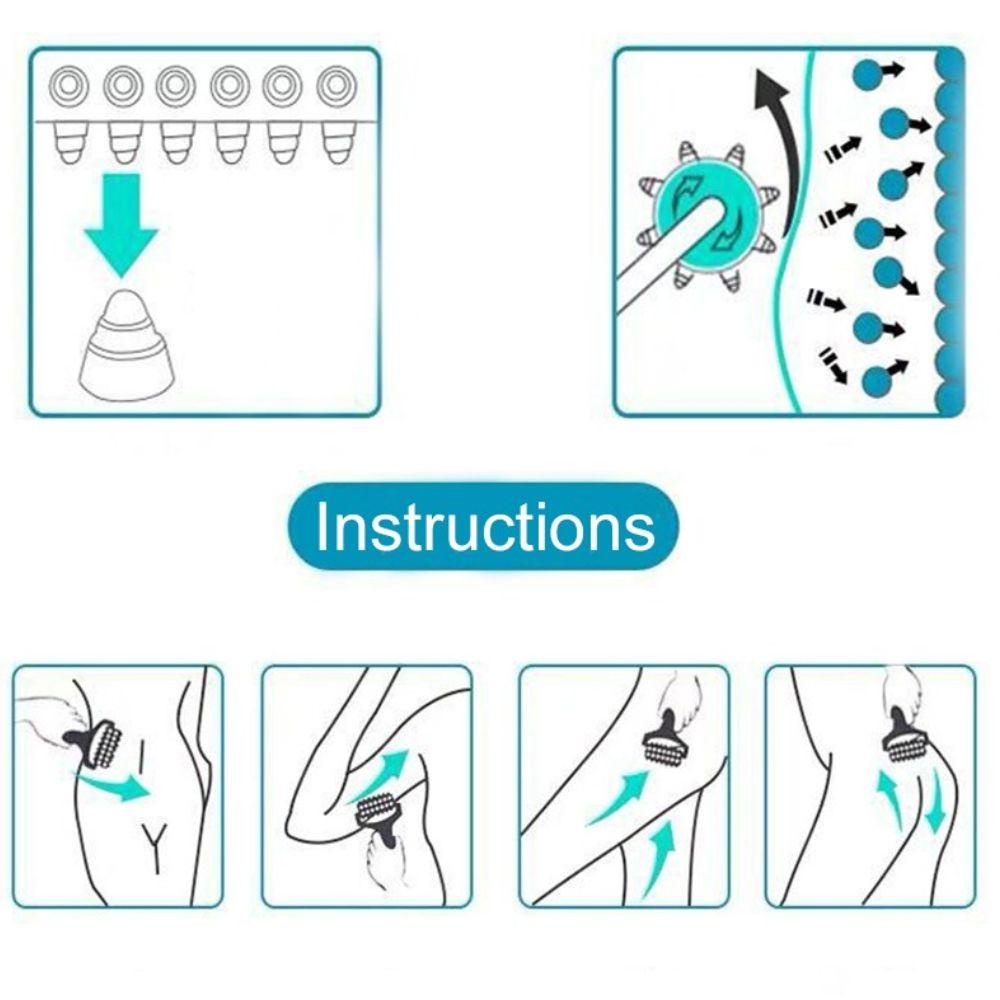 Instructions