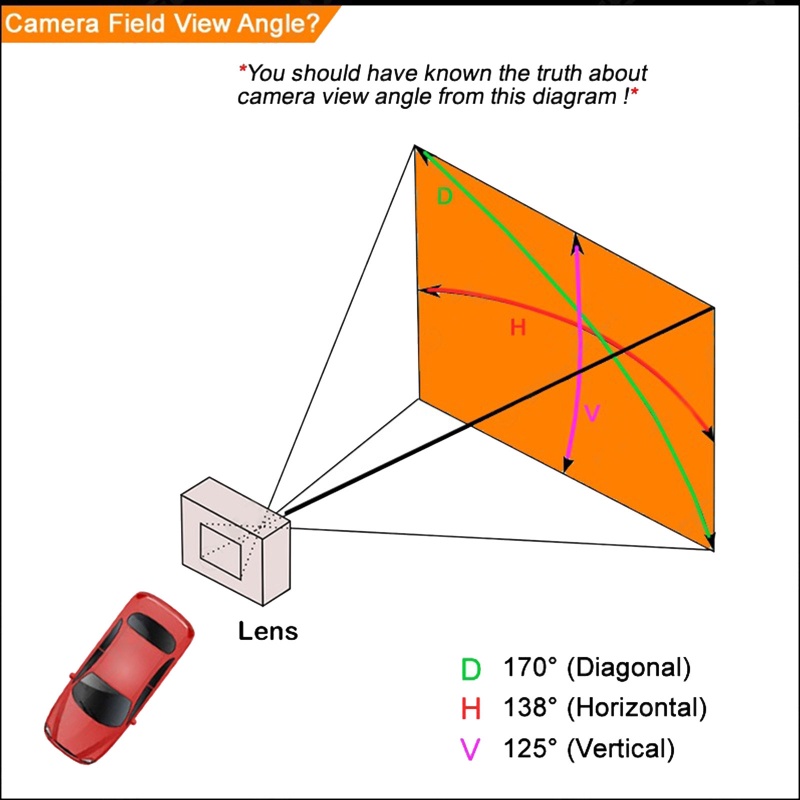 Camera Field View Angle?

*You should have known the truth about camera view angle from this diagram !*

D

H

V

Lens

D 170° (Diagonal)
H 138° (Horizontal)
V 125° (Vertical)