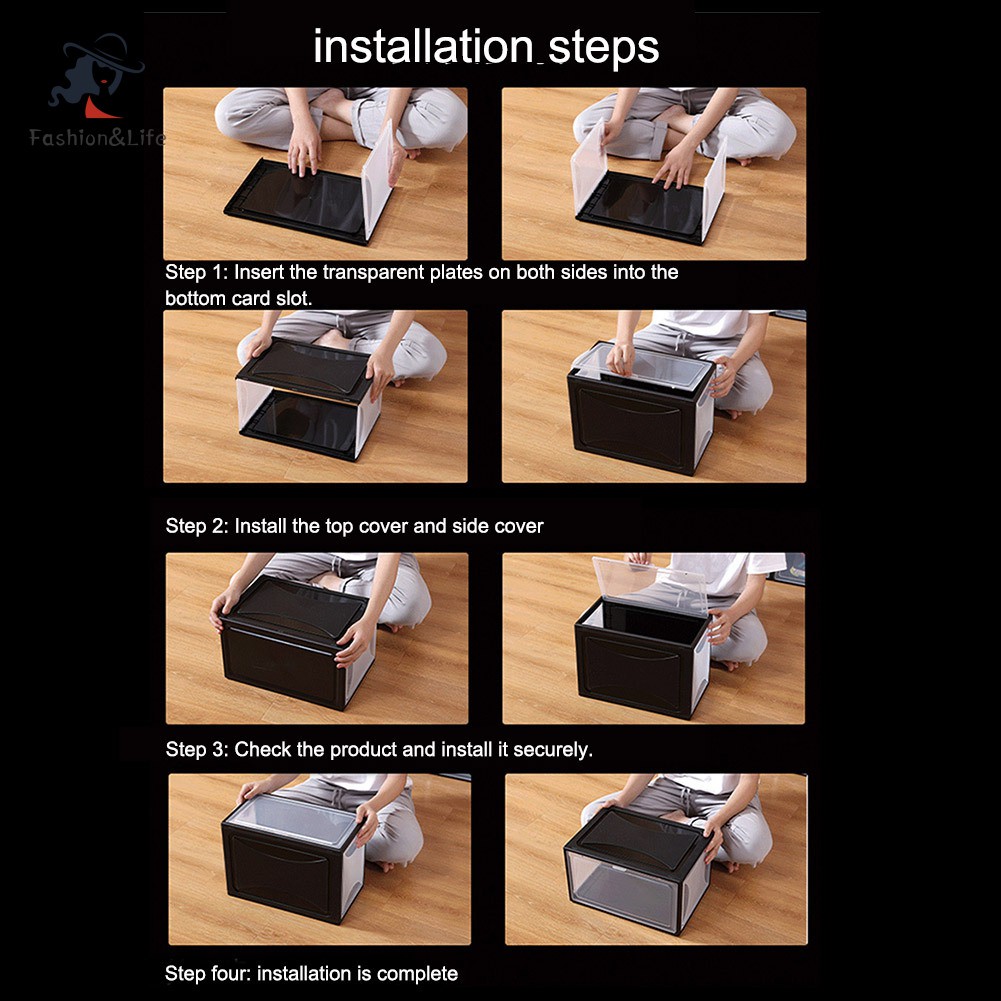 Fashion&Life

installation steps

Step 1: Insert the transparent plates on both sides into the bottom card slot.

Step 2: Install the top cover and side cover

Step 3: Check the product and install it securely.

Step four: installation is complete