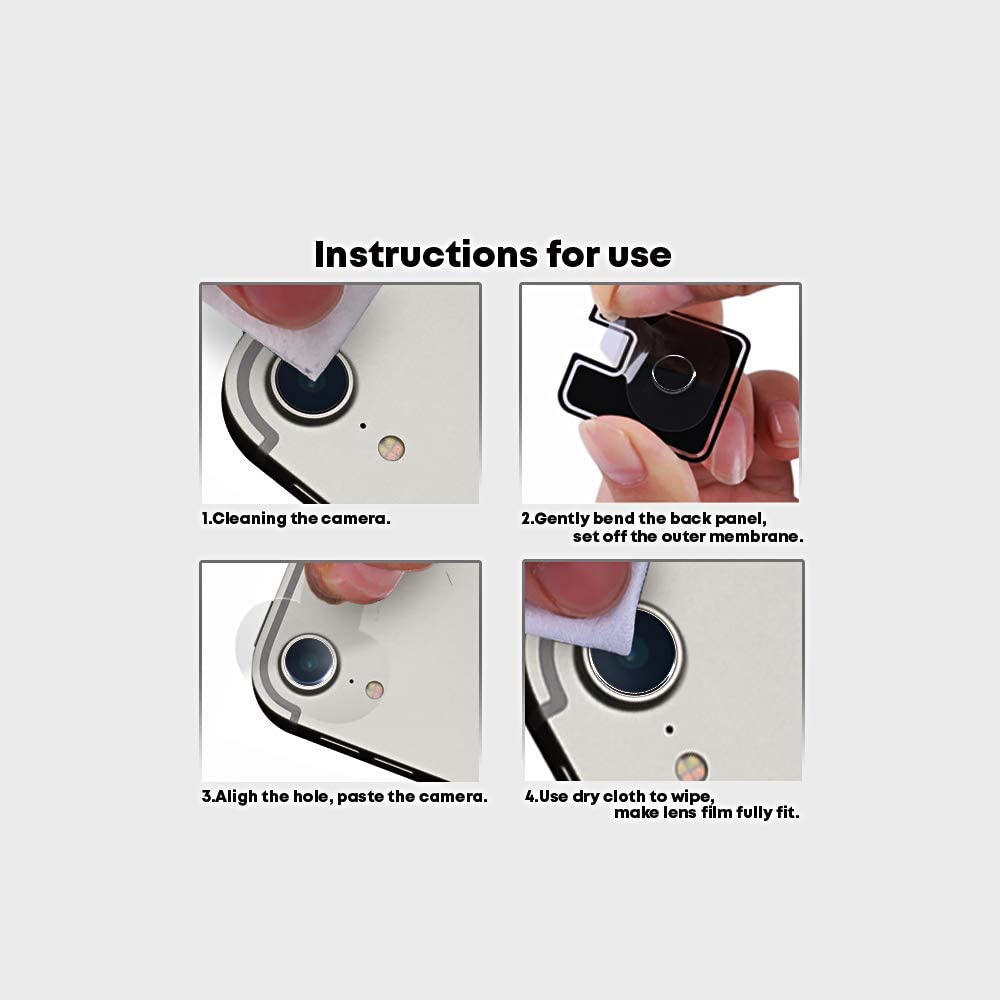 Instructions for use

1.Cleaning the camera.

2.Gently bend the back panel, set off the outer membrane.

3.Aligh the hole, paste the camera.

4.Use dry cloth to wipe, make lens film fully fit.