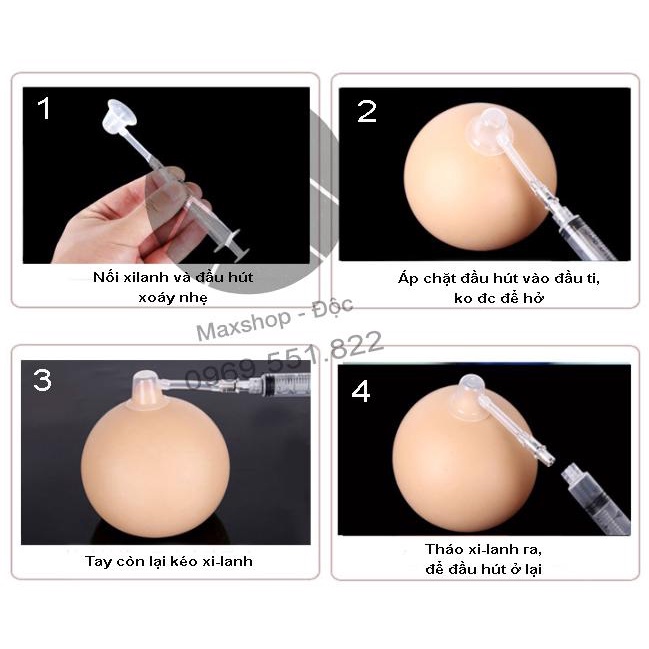 1

Nối xilanh và đầu hút xoáy nhẹ

2

Áp chặt đầu hút vào đầu ti, ko đc để hở

Maxshop - Độc
0969.551.822

3

Tay còn lại kéo xi-lanh

4

Tháo xi-lanh ra, để đầu hút ở lại