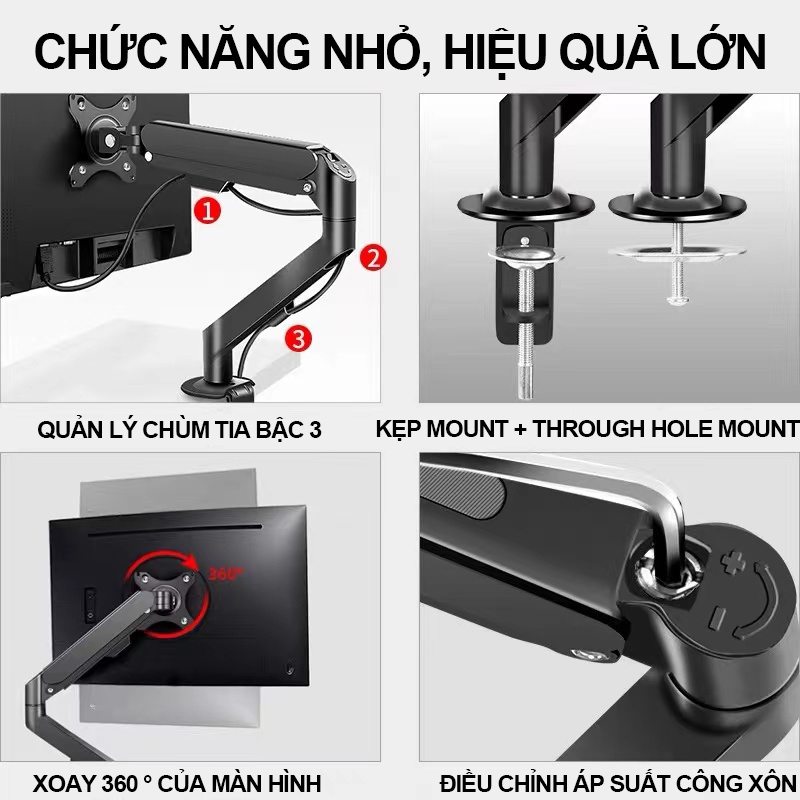 CHỨC NĂNG NHỎ, HIỆU QUẢ LỚN

1

2

3

QUẢN LÝ CHÙM TIA BẬC 3

KẸP MOUNT + THROUGH HOLE MOUNT

360°

XOAY 360 ° CỦA MÀN HÌNH

+

-

ĐIỀU CHỈNH ÁP SUẤT CÔNG XÔN