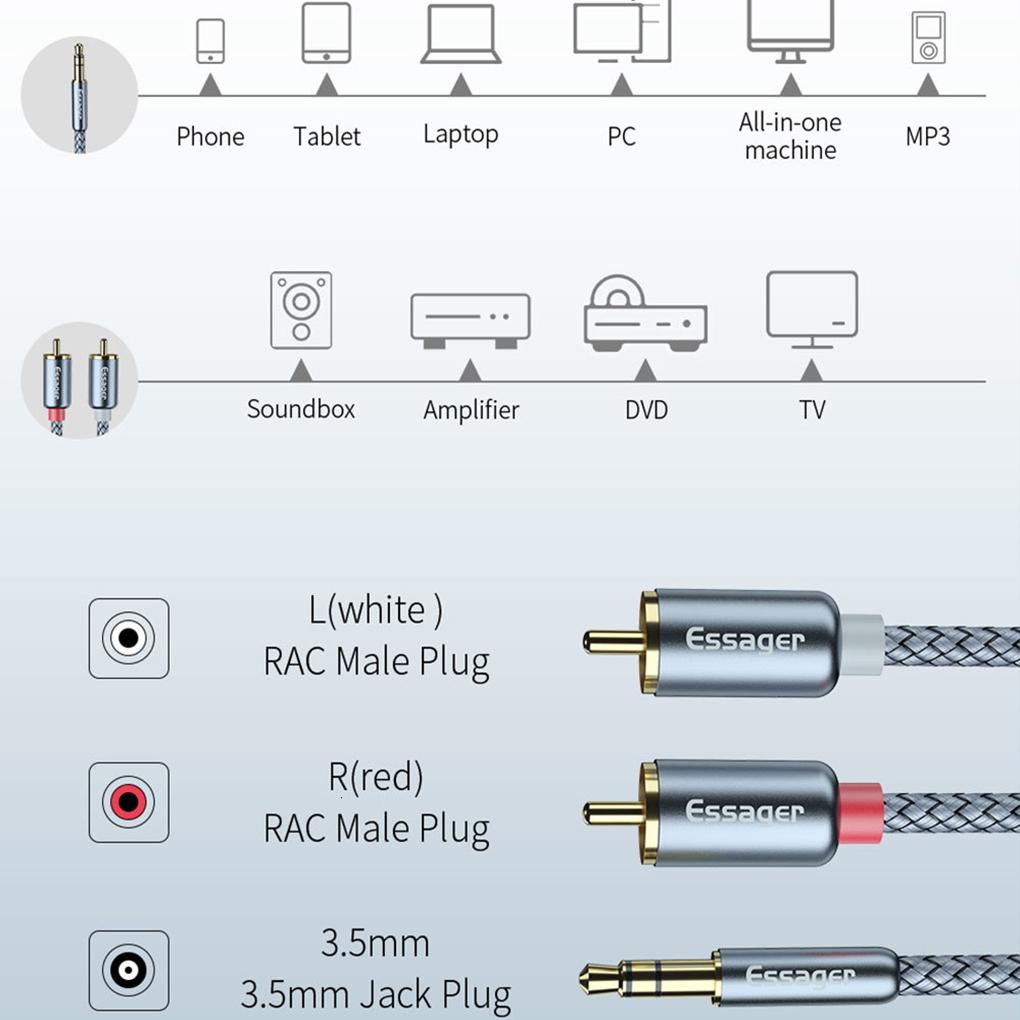 Phone
Tablet
Laptop
PC
All-in-one machine
MP3

Essager Essager

Soundbox
Amplifier
DVD
TV

L(white )
RAC Male Plug

Essager

R(red)
RAC Male Plug

Essager

3.5mm
3.5mm Jack Plug

Essager