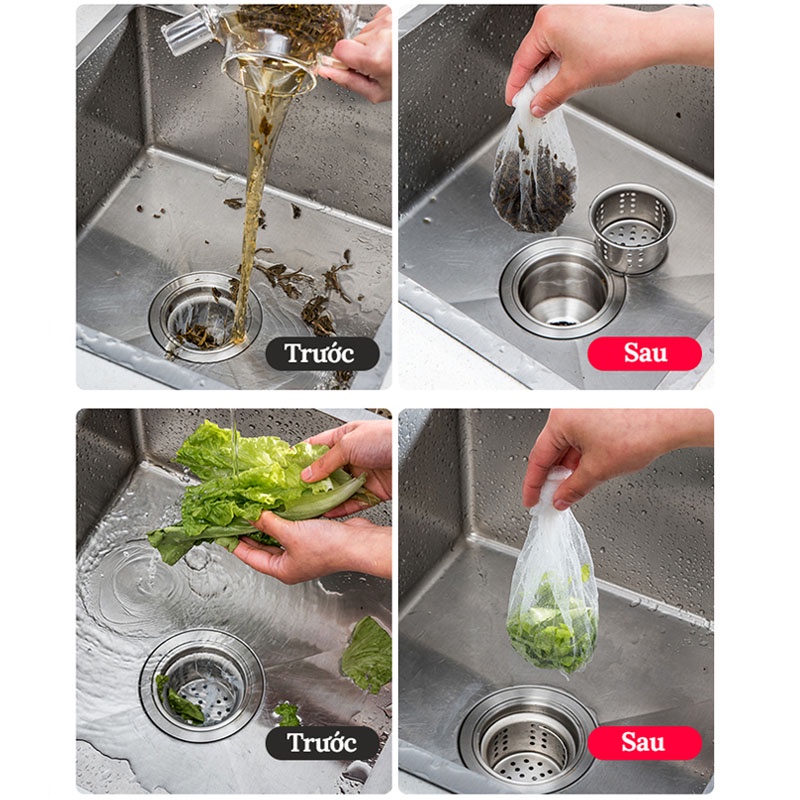 Trước

Sau

Trước

Sau