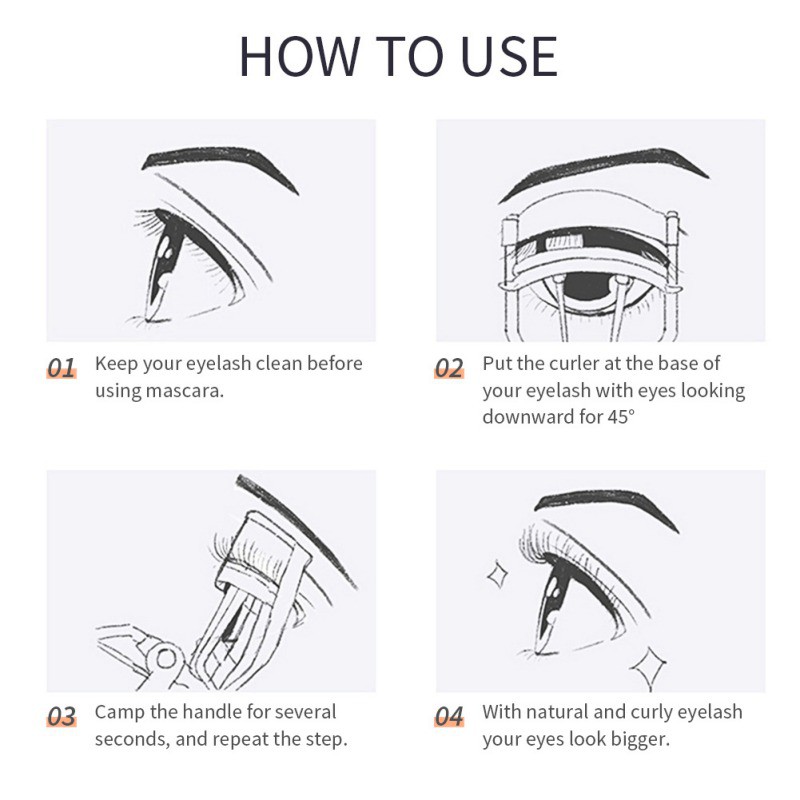 HOW TO USE

01 Keep your eyelash clean before using mascara.

02 Put the curler at the base of your eyelash with eyes looking downward for 45°

03 Camp the handle for several seconds, and repeat the step.

04 With natural and curly eyelash your eyes look bigger.