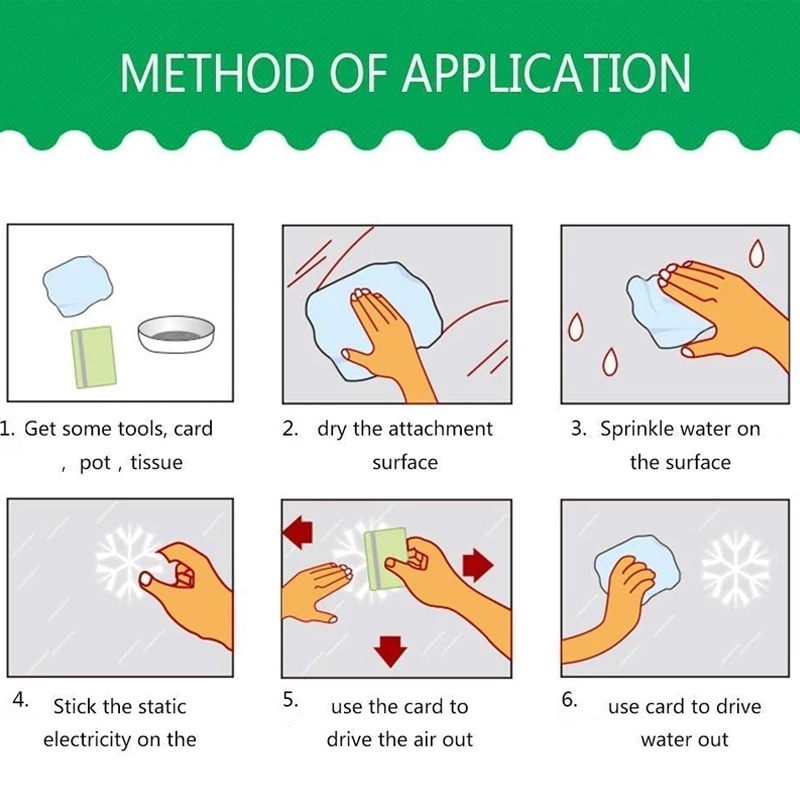 METHOD OF APPLICATION

1. Get some tools, card , pot , tissue

2. dry the attachment surface

3. Sprinkle water on the surface

4. Stick the static electricity on the

5. use the card to drive the air out

6. use card to drive water out