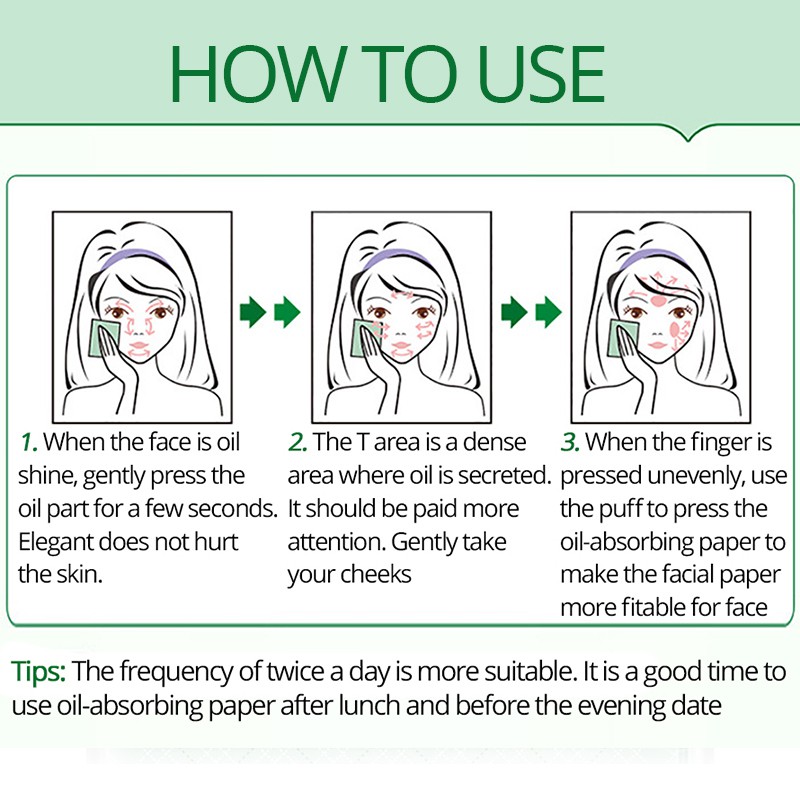 HOW TO USE

1. When the face is oil shine, gently press the oil part for a few seconds. Elegant does not hurt the skin.

2. The T area is a dense area where oil is secreted. It should be paid more attention. Gently take your cheeks

3. When the finger is pressed unevenly, use the puff to press the oil-absorbing paper to make the facial paper more fitable for face

Tips: The frequency of twice a day is more suitable. It is a good time to use oil-absorbing paper after lunch and before the evening date