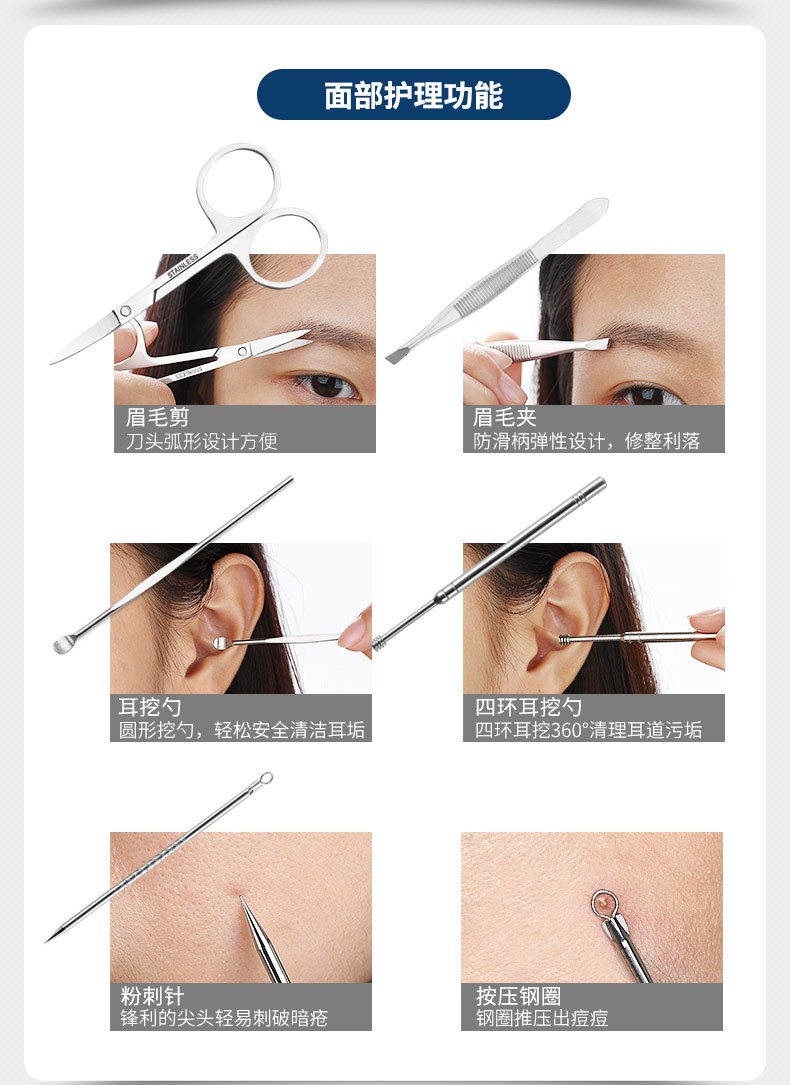 面部护理功能

STAINLESS

眉毛剪
刀头弧形设计方便

眉毛夹
防滑柄弹性设计，修整利落

耳挖勺
圆形挖勺，轻松安全清洁耳垢

四环耳挖勺
四环耳挖360°清理耳道污垢

粉刺针
锋利的尖头轻易刺破暗疮

按压钢圈
钢圈推压出痘痘