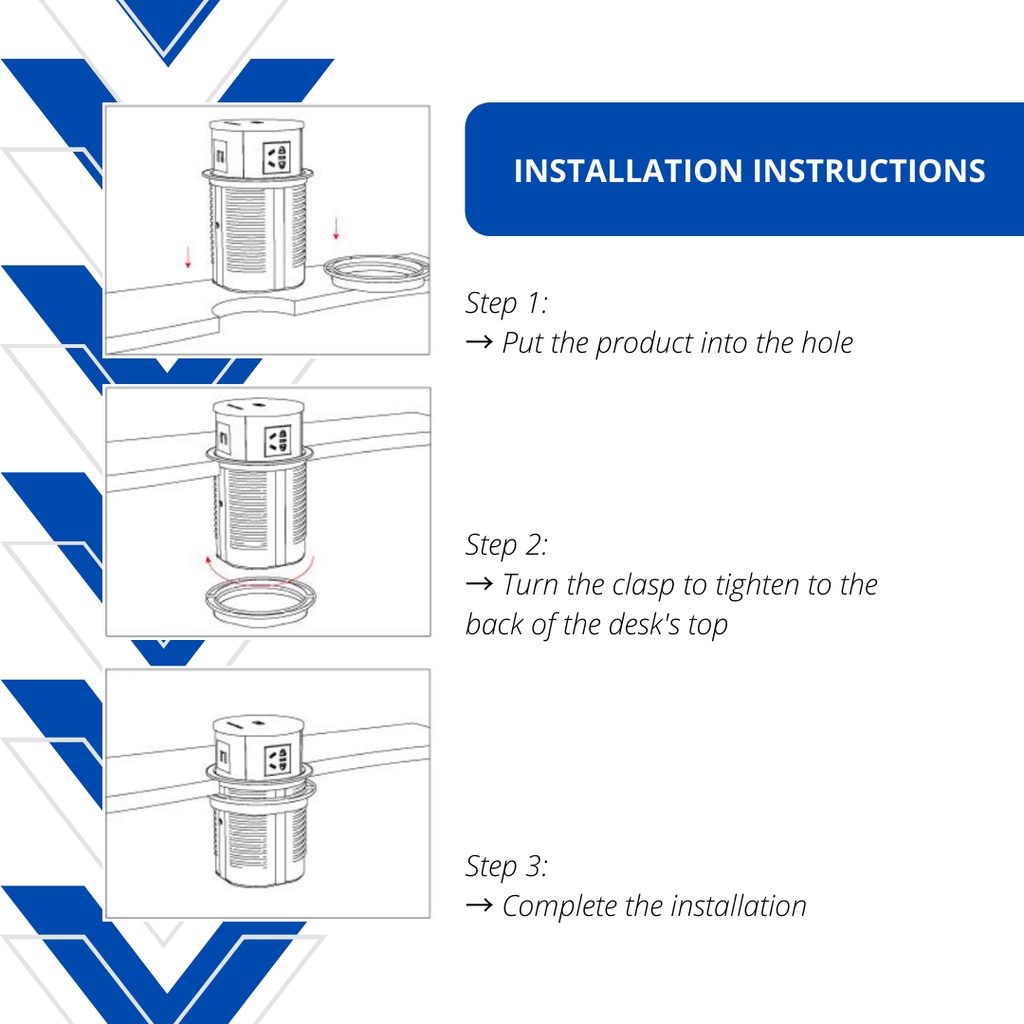 INSTALLATION INSTRUCTIONS

Step 1:
→ Put the product into the hole

Step 2:
→ Turn the clasp to tighten to the back of the desk's top

Step 3:
→ Complete the installation