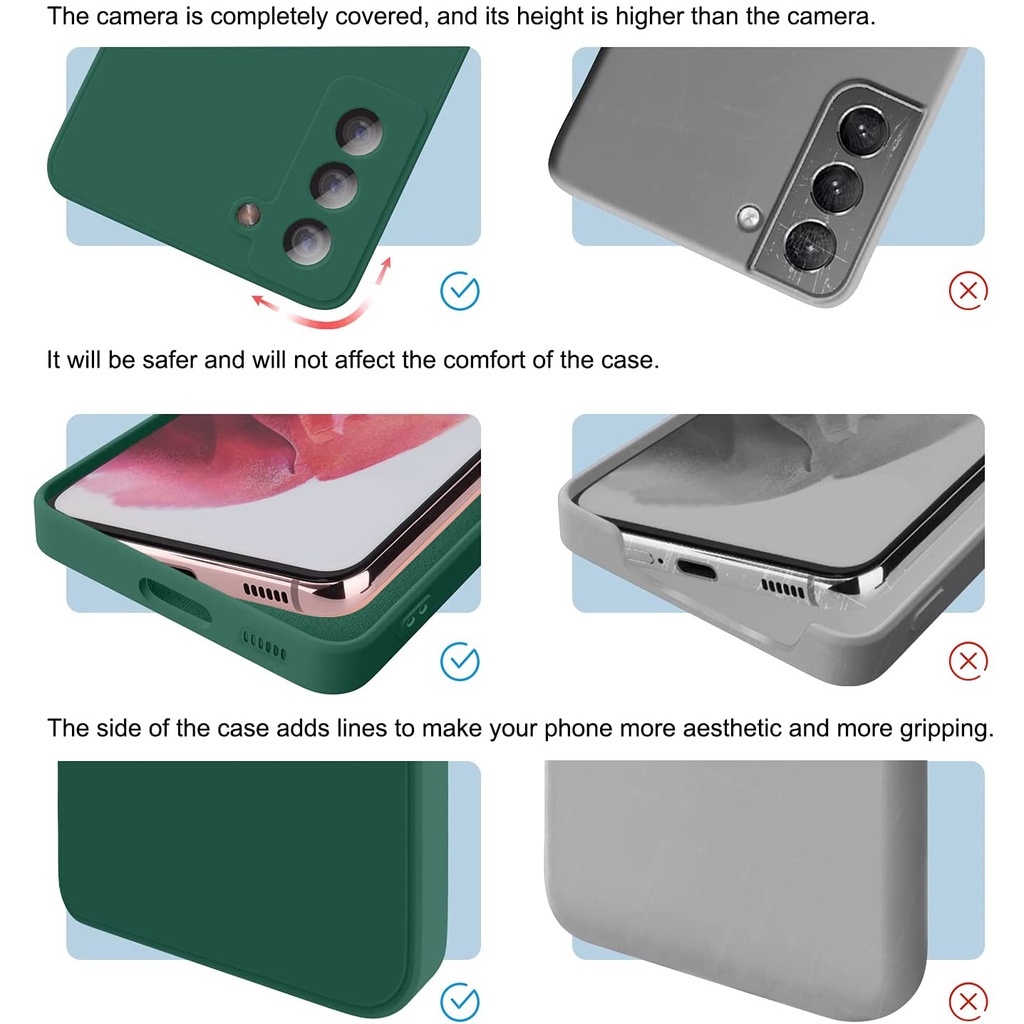 The camera is completely covered, and its height is higher than the camera.

It will be safer and will not affect the comfort of the case.

The side of the case adds lines to make your phone more aesthetic and more gripping.