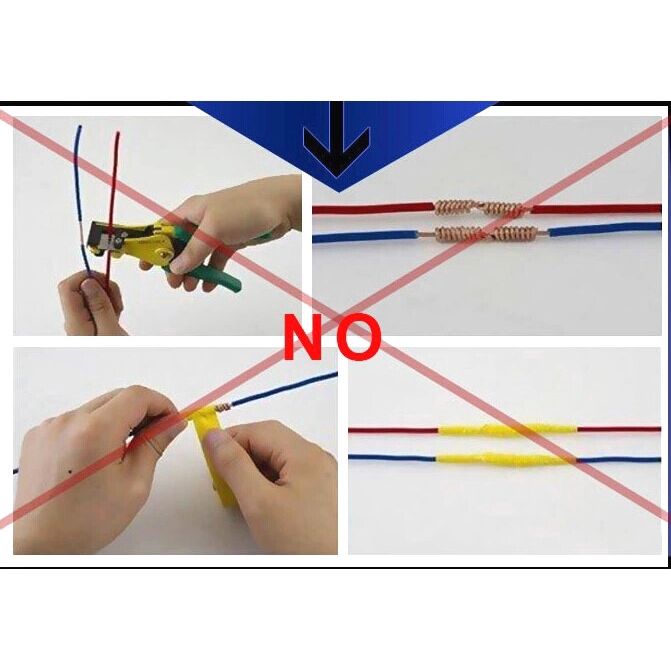 NO