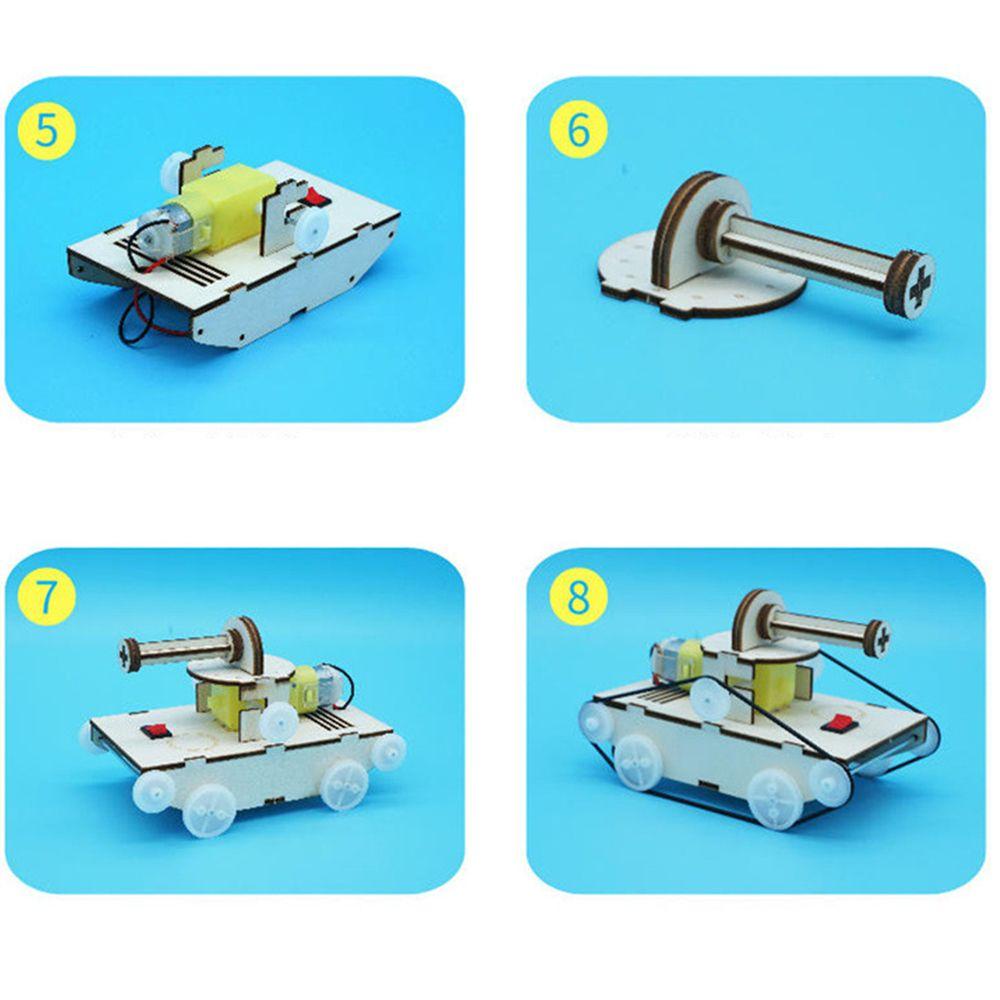 5

6

7

8